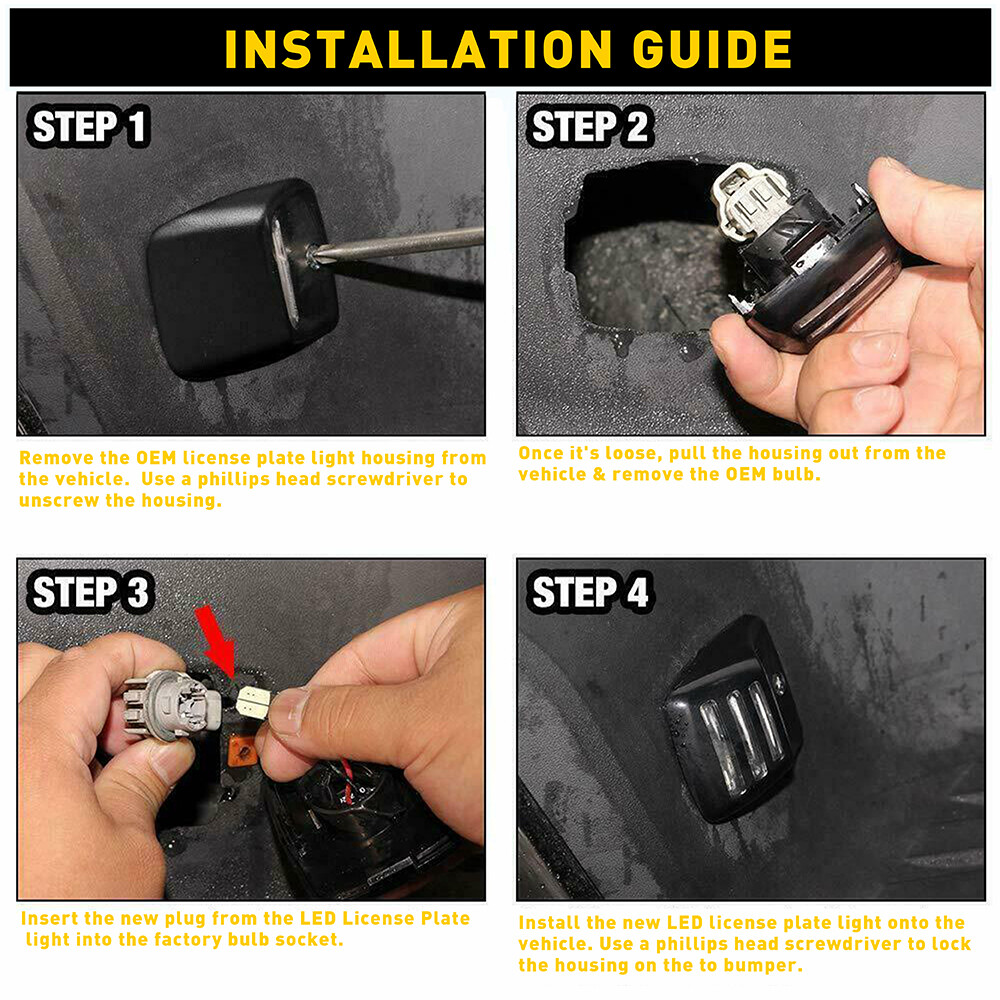 INSTALLATION GUIDE

STEP 1

Remove the OEM license plate light housing from the vehicle. Use a phillips head screwdriver to unscrew the housing.

STEP 2

Once it's loose, pull the housing out from the vehicle & remove the OEM bulb.

STEP 3

Insert the new plug from the LED License Plate light into the factory bulb socket.

STEP 4

Install the new LED license plate light onto the vehicle. Use a phillips head screwdriver to lock the housing on the to bumper.