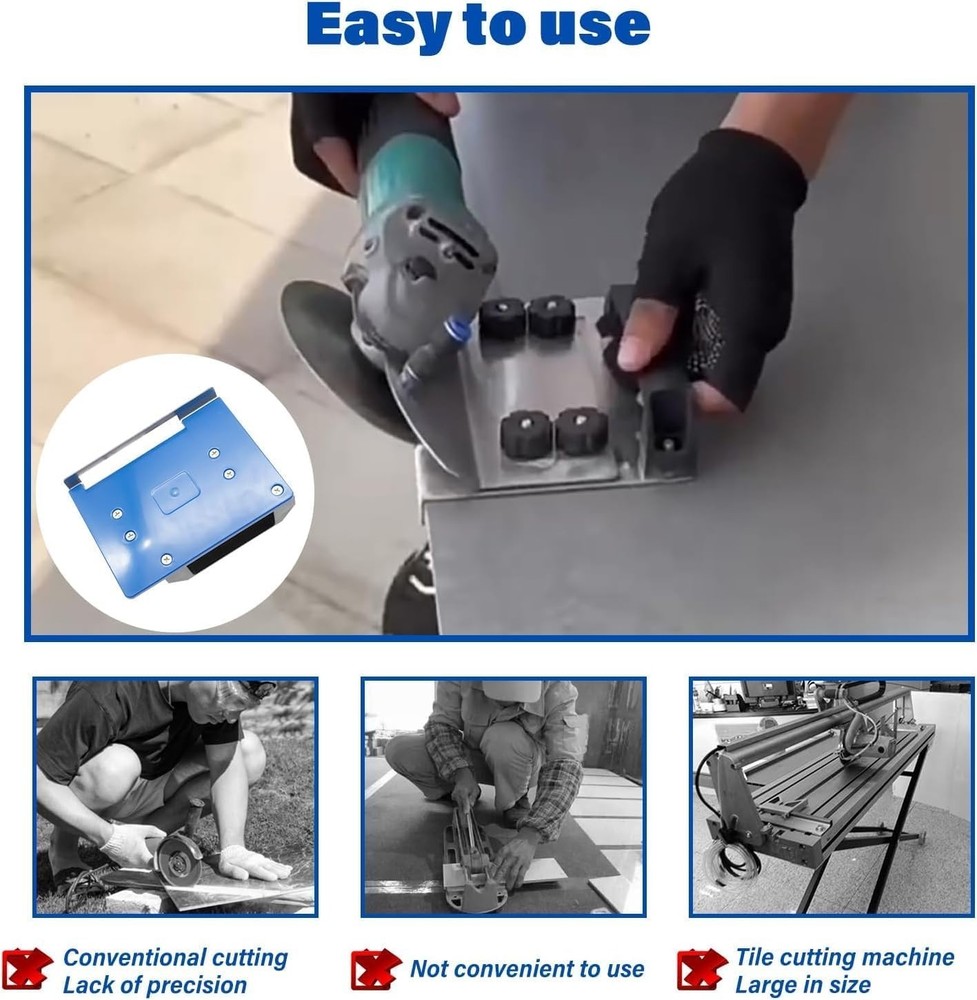 Easy to use

Conventional cutting
Lack of precision

Not convenient to use

Tile cutting machine
Large in size