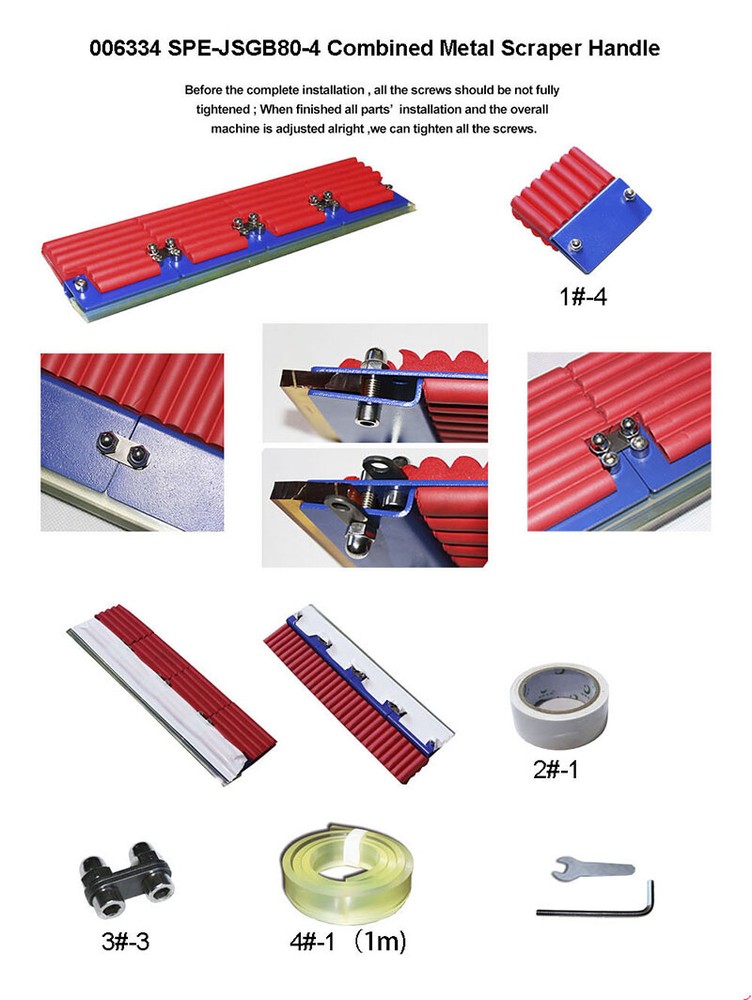 006334 SPE-JSGB80-4 Combined Metal Scraper Handle

Before the complete installation , all the screws should be not fully tightened ; When finished all parts' installation and the overall machine is adjusted alright ,we can tighten all the screws.

1#-4

2#-1

3#-3

4#-1 (1m)