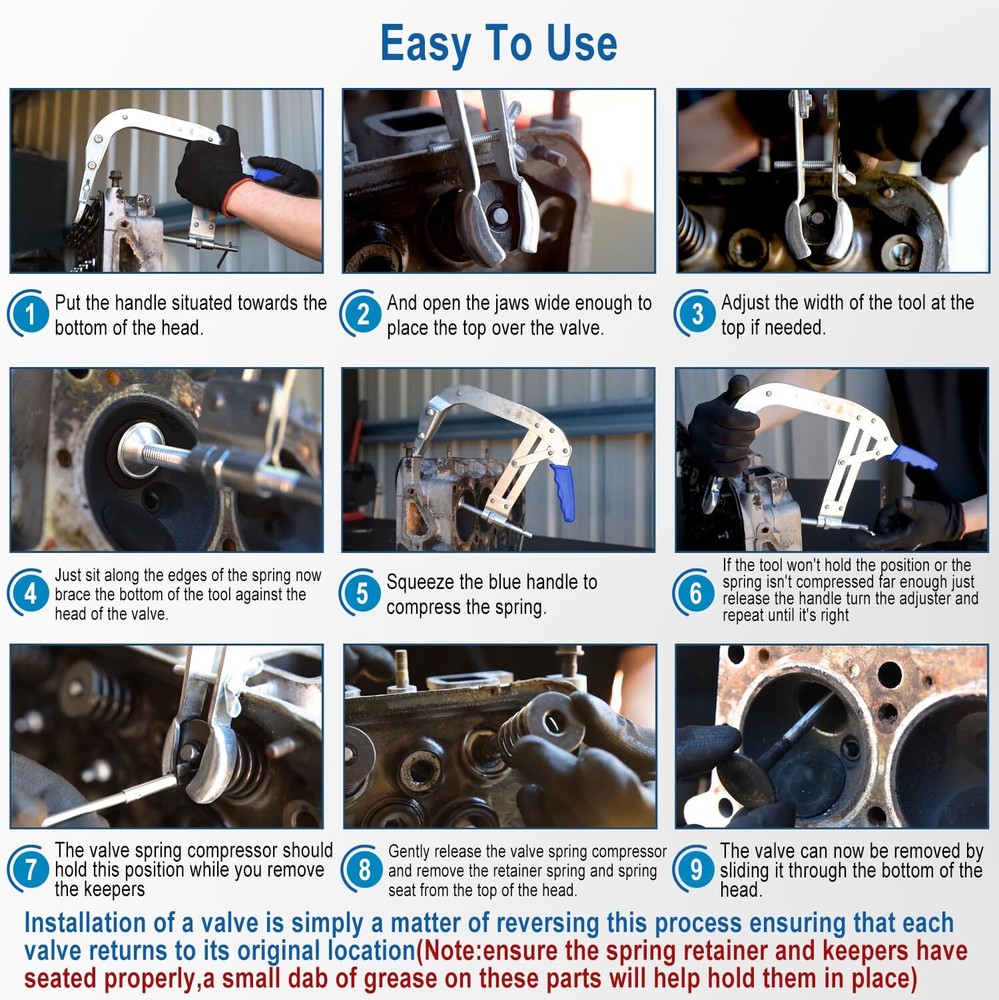 Easy To Use

1 Put the handle situated towards the bottom of the head.

2 And open the jaws wide enough to place the top over the valve.

3 Adjust the width of the tool at the top if needed.

4 Just sit along the edges of the spring now brace the bottom of the tool against the head of the valve.

5 Squeeze the blue handle to compress the spring.

6 If the tool won't hold the position or the spring isn't compressed far enough just release the handle turn the adjuster and repeat until it's right

7 The valve spring compressor should hold this position while you remove the keepers

8 Gently release the valve spring compressor and remove the retainer spring and spring seat from the top of the head.

9 The valve can now be removed by sliding it through the bottom of the head.

Installation of a valve is simply a matter of reversing this process ensuring that each valve returns to its original location(Note:ensure the spring retainer and keepers have seated properly,a small dab of grease on these parts will help hold them in place)