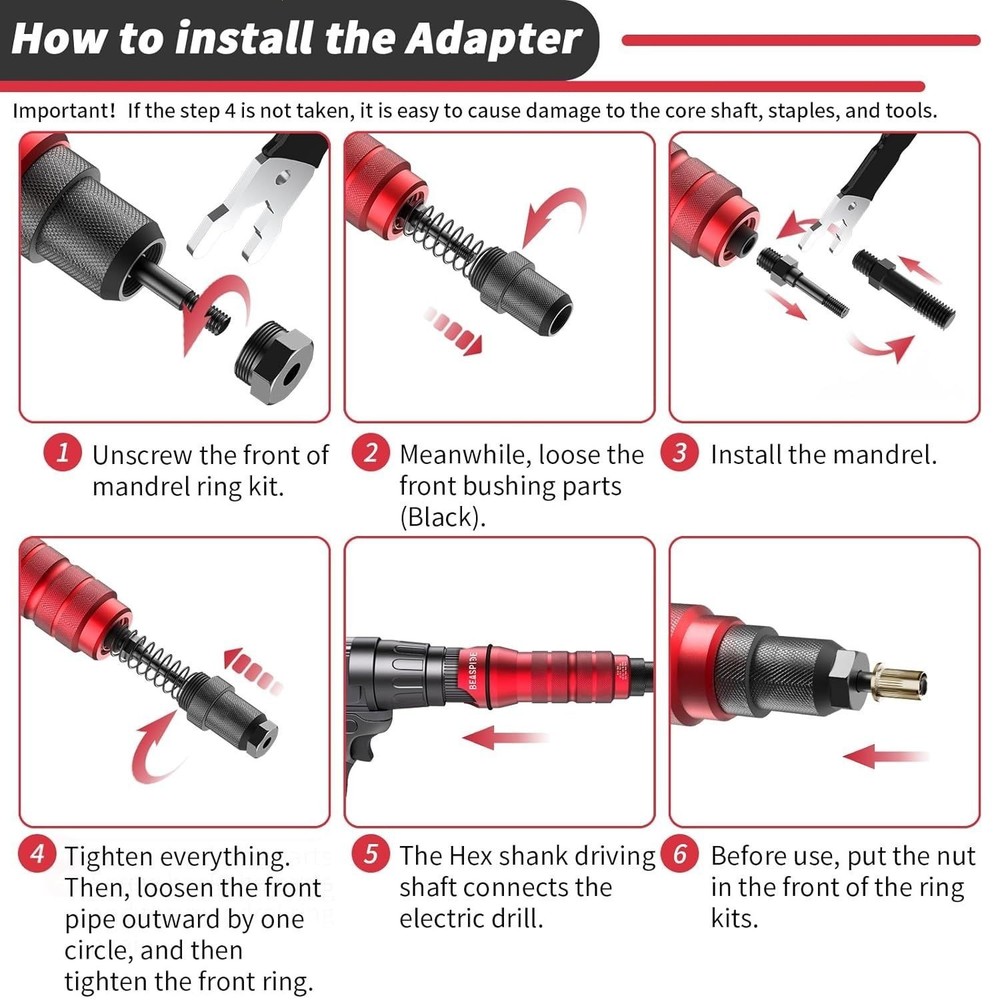 How to install the Adapter

Important! If the step 4 is not taken, it is easy to cause damage to the core shaft, staples, and tools.

1 Unscrew the front of mandrel ring kit.

2 Meanwhile, loose the front bushing parts (Black).

3 Install the mandrel.

BEASPIRE

4 Tighten everything. Then, loosen the front pipe outward by one circle, and then tighten the front ring.

5 The Hex shank driving shaft connects the electric drill.

6 Before use, put the nut in the front of the ring kits.