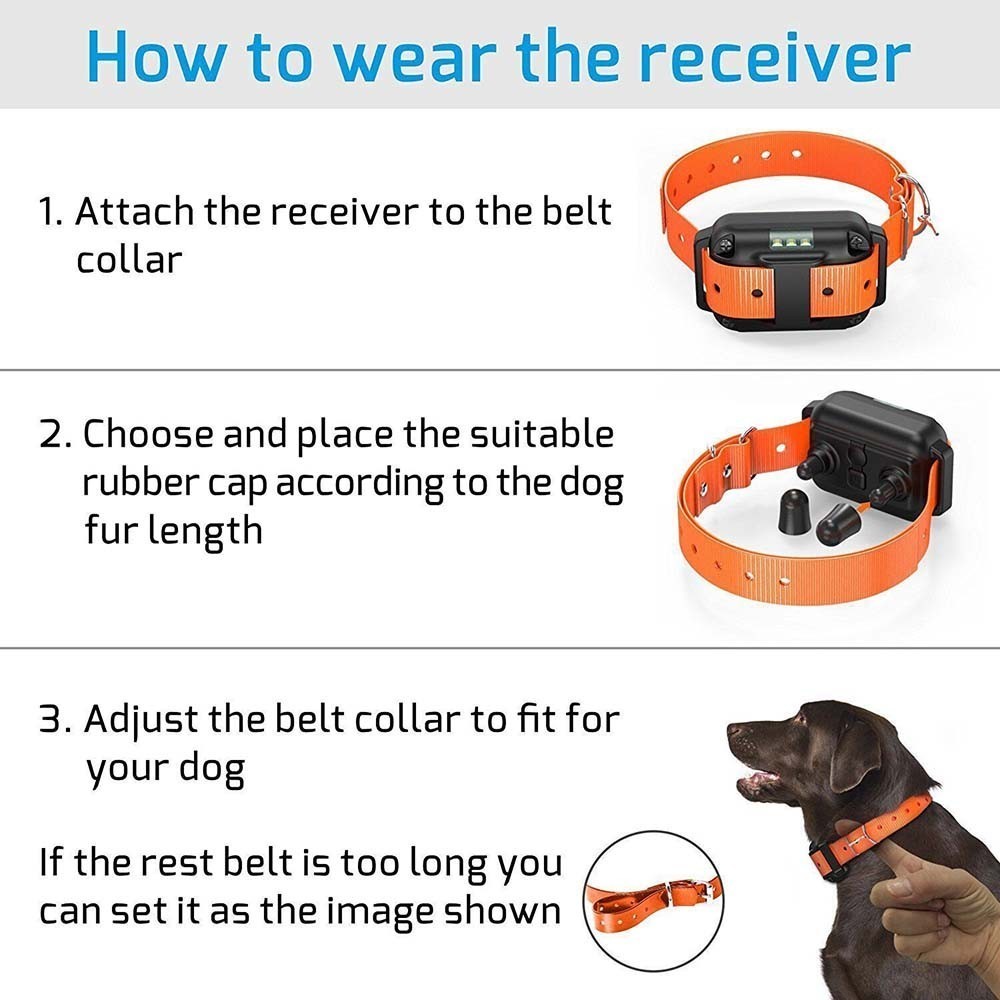 How to wear the receiver

1. Attach the receiver to the belt collar

2. Choose and place the suitable rubber cap according to the dog fur length

3. Adjust the belt collar to fit for your dog

If the rest belt is too long you can set it as the image shown