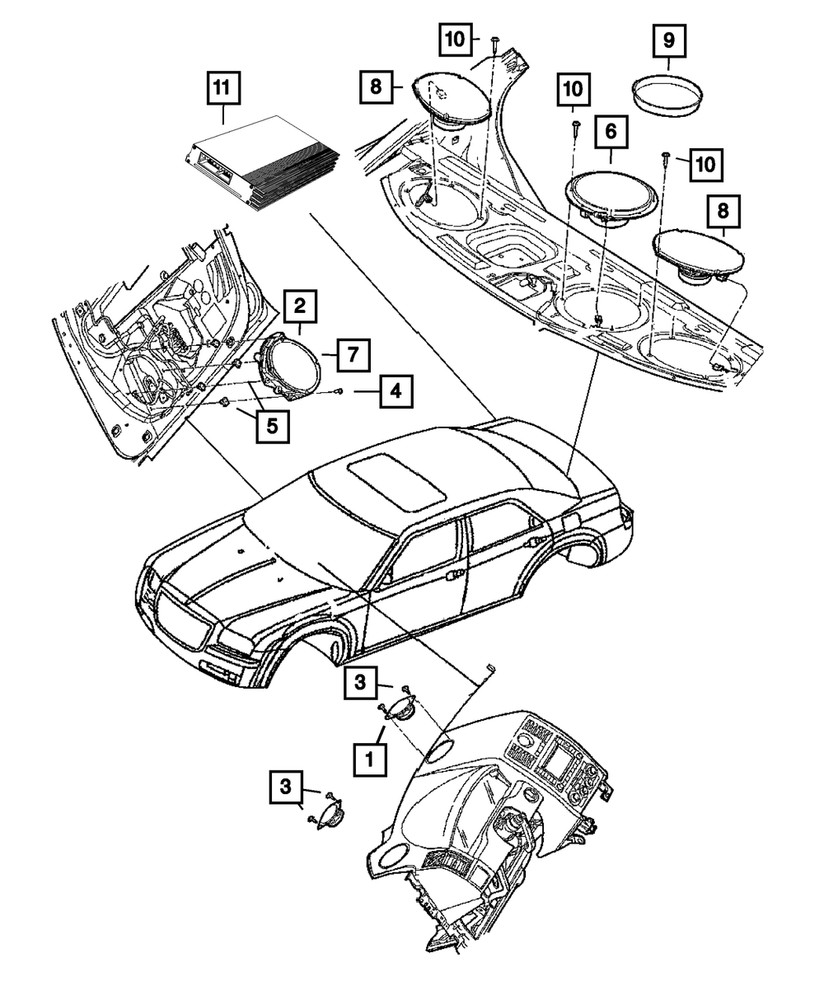 10
9
11
8
10
6
10
8
2
7
4
5
3
1
3