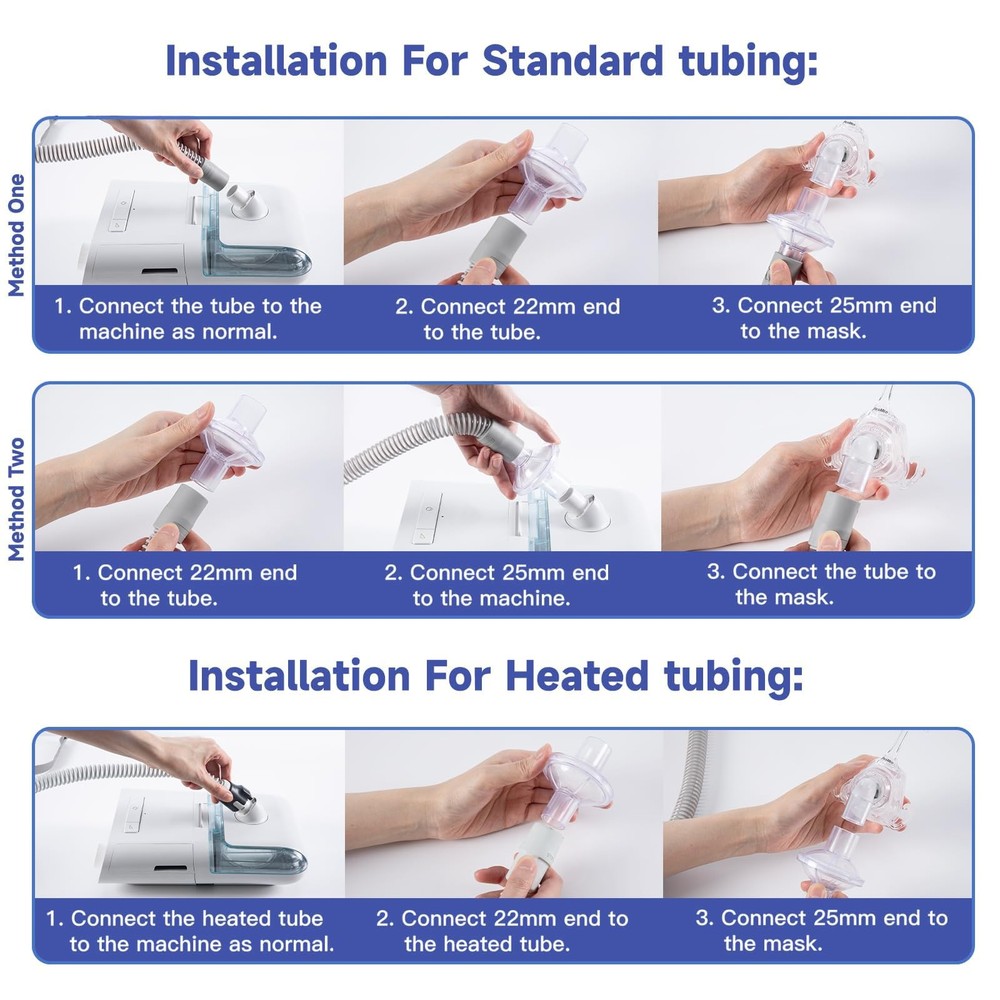 Installation For Standard tubing:

Method One

1. Connect the tube to the machine as normal.

2. Connect 22mm end to the tube.

3. Connect 25mm end to the mask.

Method Two

1. Connect 22mm end to the tube.

2. Connect 25mm end to the machine.

3. Connect the tube to the mask.

Installation For Heated tubing:

1. Connect the heated tube to the machine as normal.

2. Connect 22mm end to the heated tube.

3. Connect 25mm end to the mask.