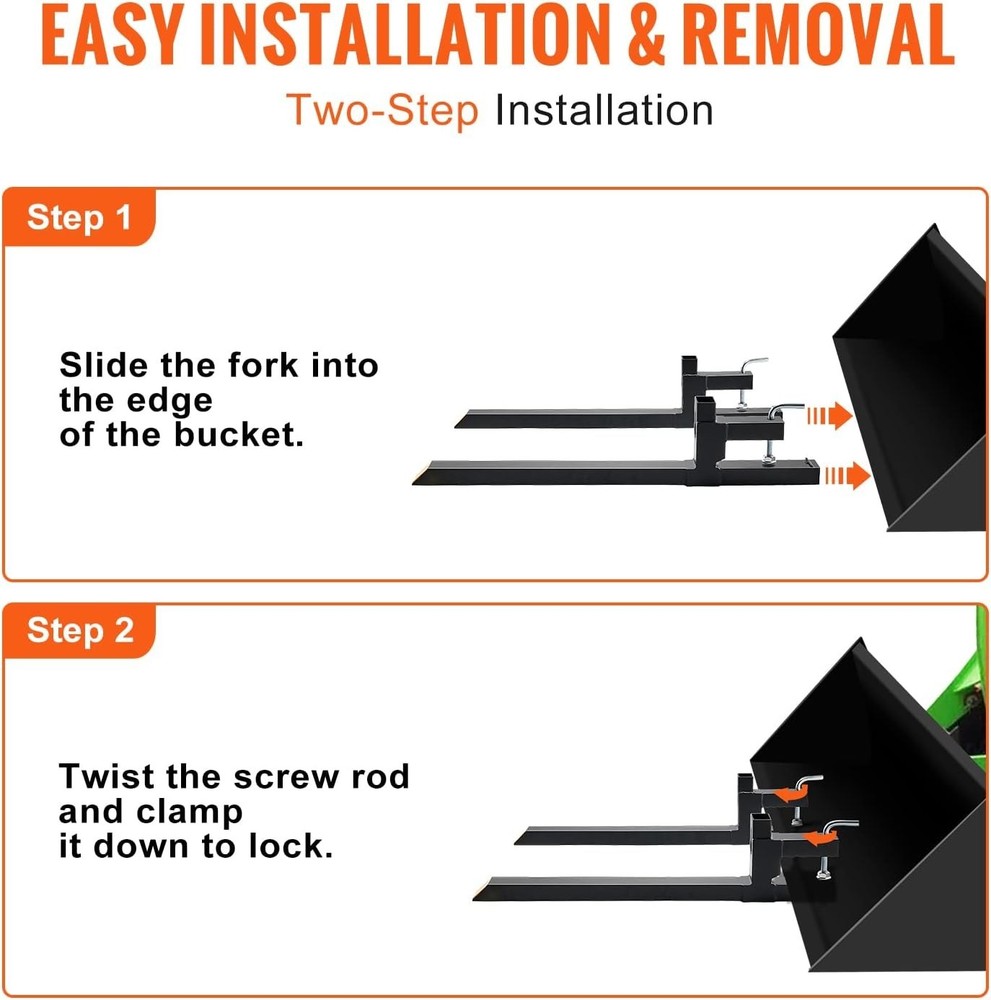 EASY INSTALLATION & REMOVAL

Two-Step Installation

Step 1

Slide the fork into the edge of the bucket.

Step 2

Twist the screw rod and clamp it down to lock.