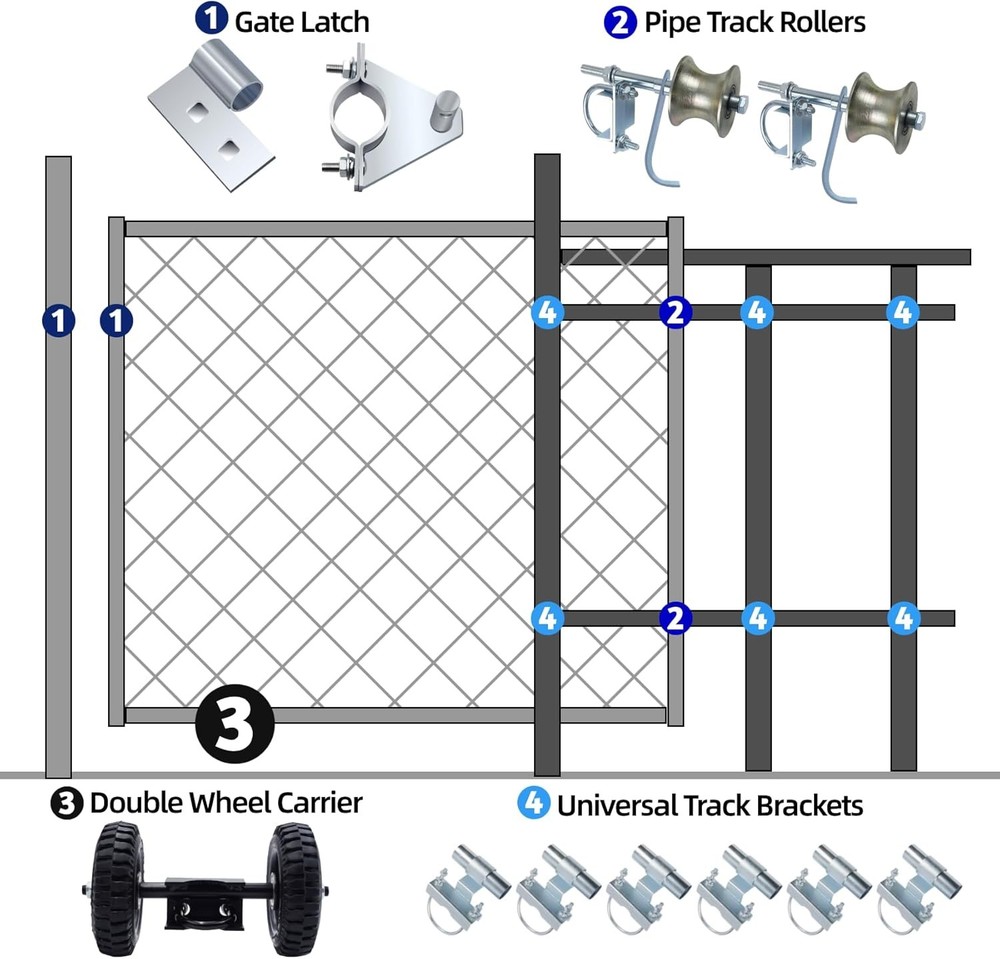 1 Gate Latch

2 Pipe Track Rollers

1 1

4 2 4 4

4 2 4 4

3

3 Double Wheel Carrier

4 Universal Track Brackets