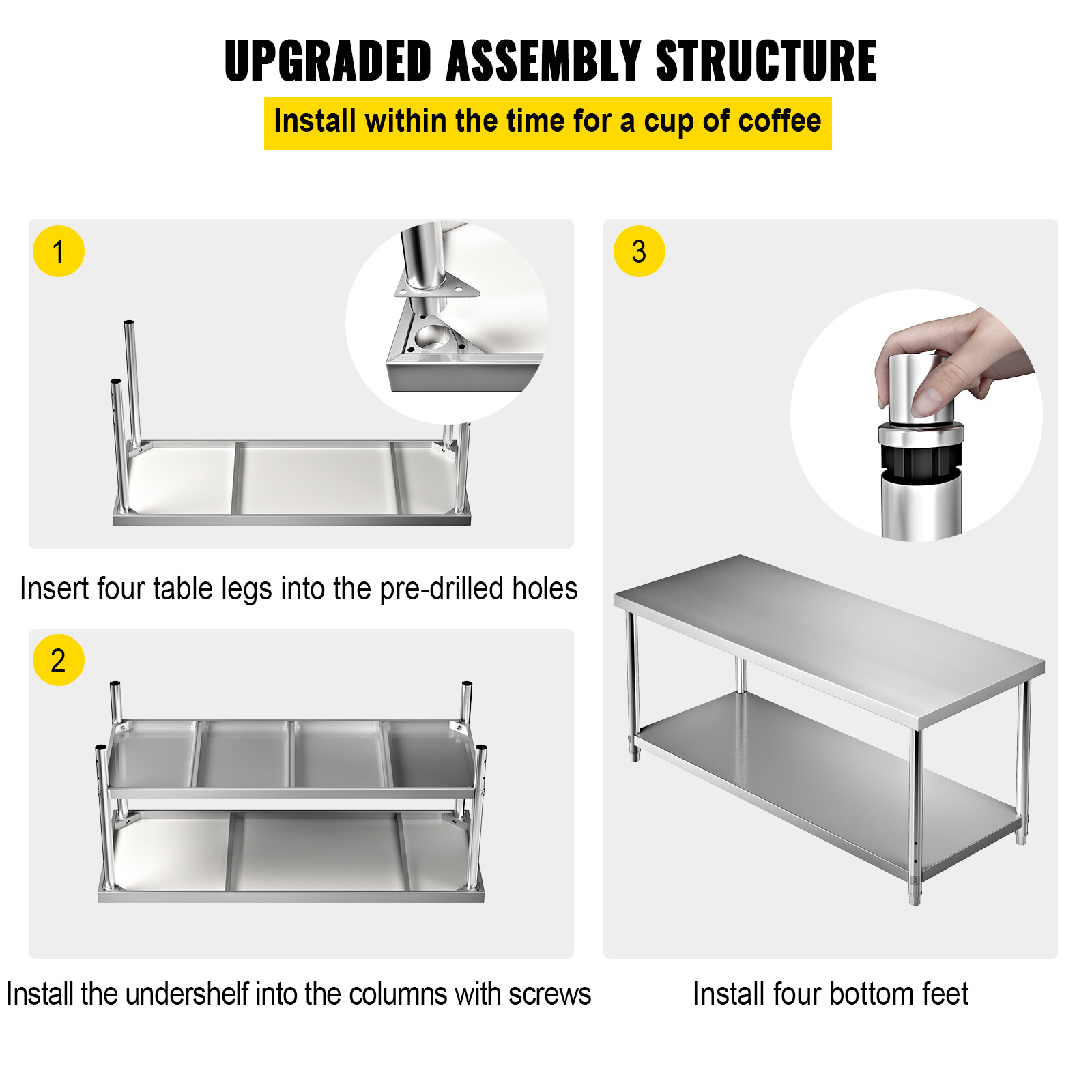 UPGRADED ASSEMBLY STRUCTURE

Install within the time for a cup of coffee

1

Insert four table legs into the pre-drilled holes

2

Install the undershelf into the columns with screws

3

Install four bottom feet