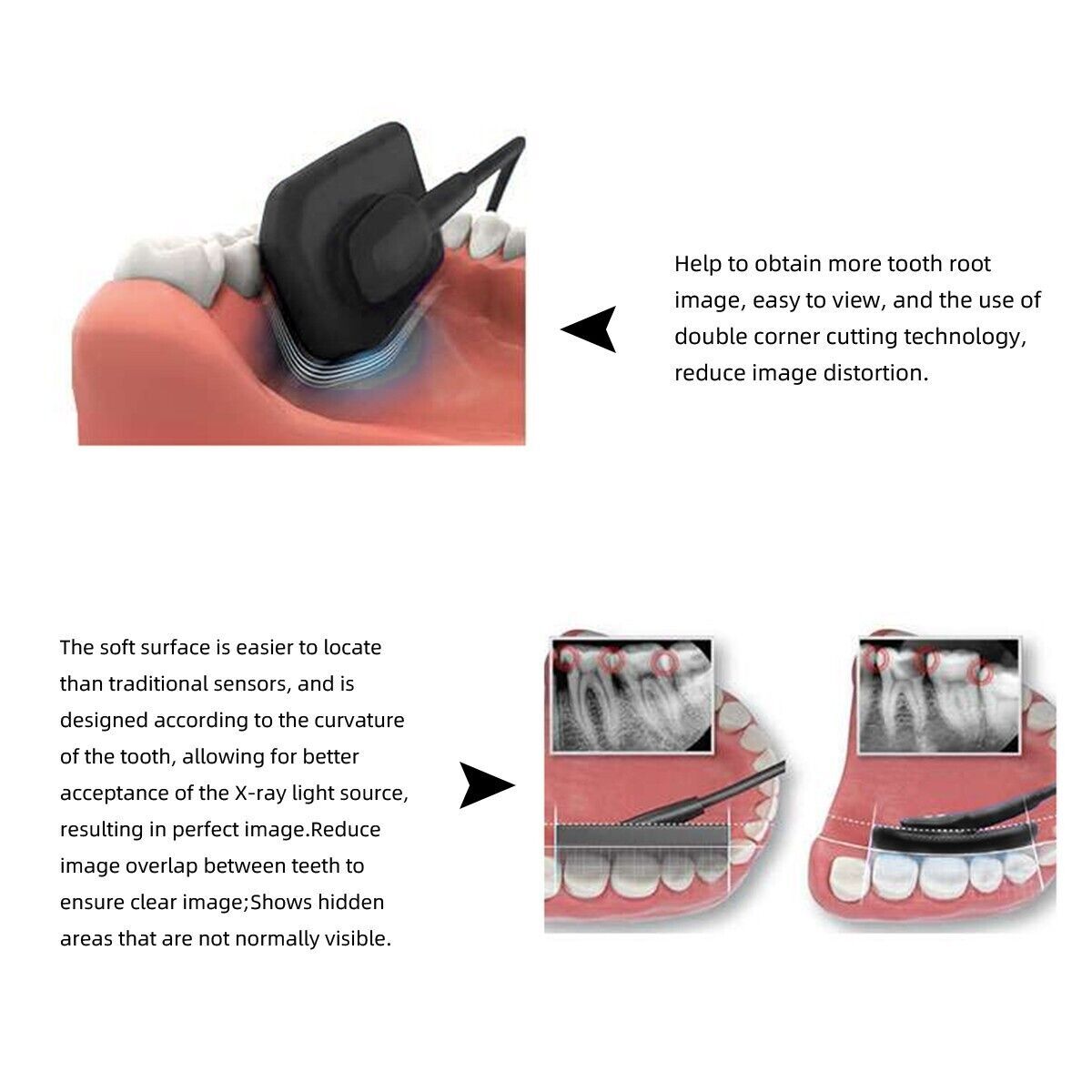 Help to obtain more tooth root image, easy to view, and the use of double corner cutting technology, reduce image distortion.

The soft surface is easier to locate than traditional sensors, and is designed according to the curvature of the tooth, allowing for better acceptance of the X-ray light source, resulting in perfect image.Reduce image overlap between teeth to ensure clear image;Shows hidden areas that are not normally visible.