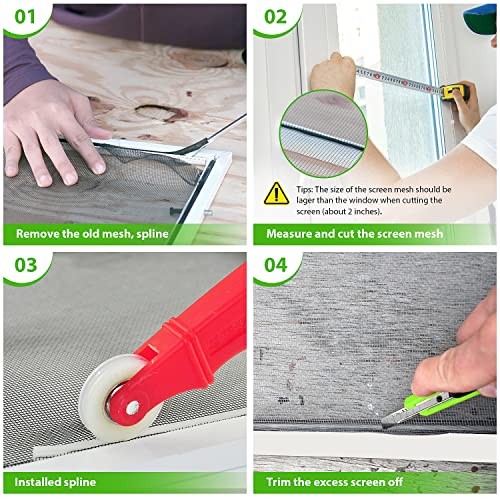 01

Remove the old mesh, spline

02

Tips: The size of the screen mesh should be lager than the window when cutting the screen (about 2 inches).

Measure and cut the screen mesh

03

Installed spline

04

Trim the excess screen off