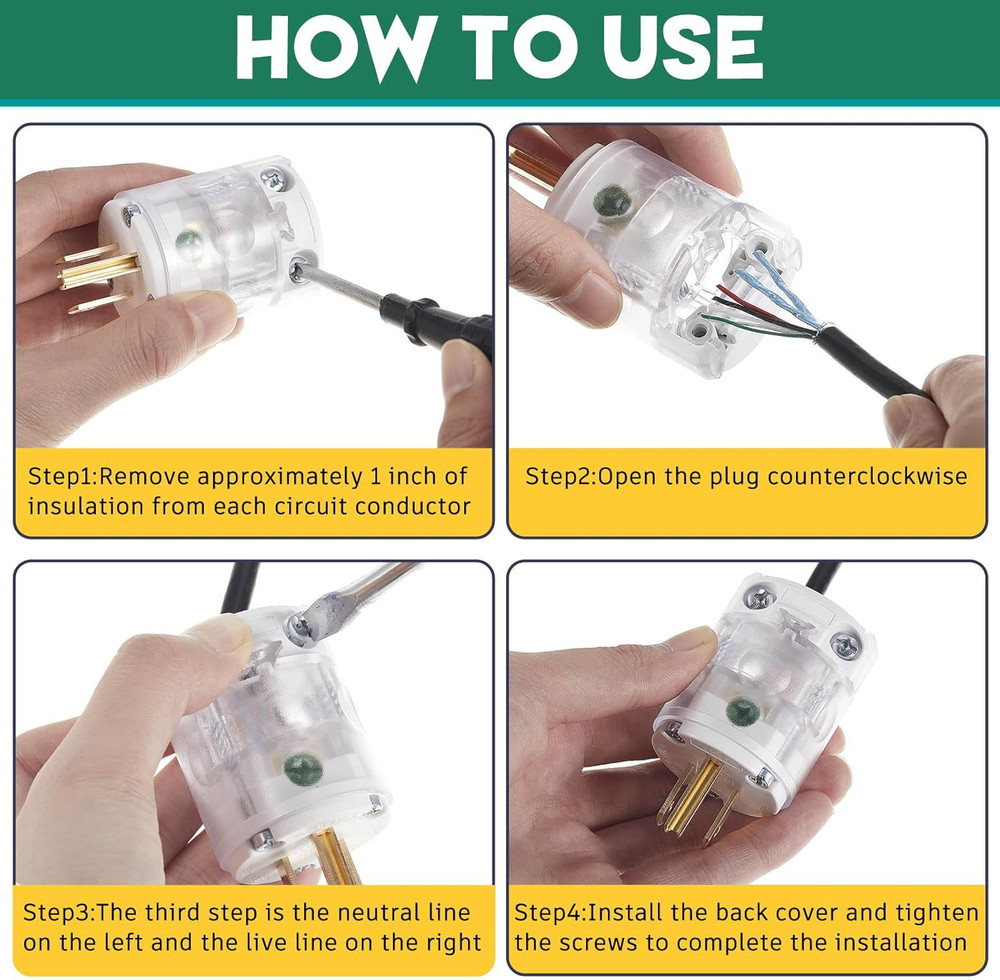 HOW TO USE

Step1:Remove approximately 1 inch of insulation from each circuit conductor

Step2:Open the plug counterclockwise

Step3:The third step is the neutral line on the left and the live line on the right

Step4:Install the back cover and tighten the screws to complete the installation