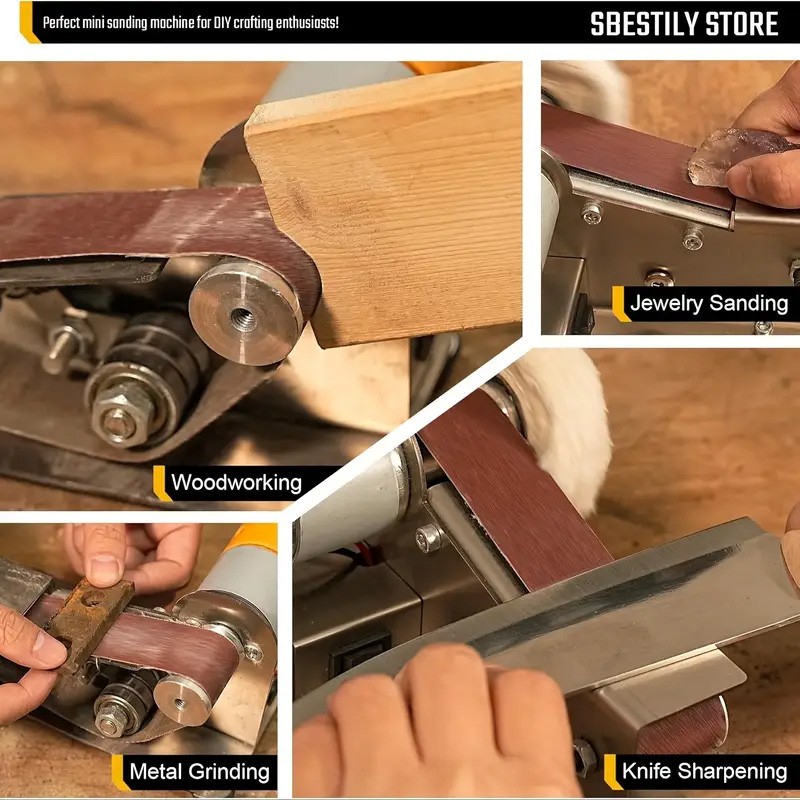 Perfect mini sanding machine for DIY crafting enthusiasts!

SBESTILY STORE

Jewelry Sanding

Woodworking

Metal Grinding

Knife Sharpening