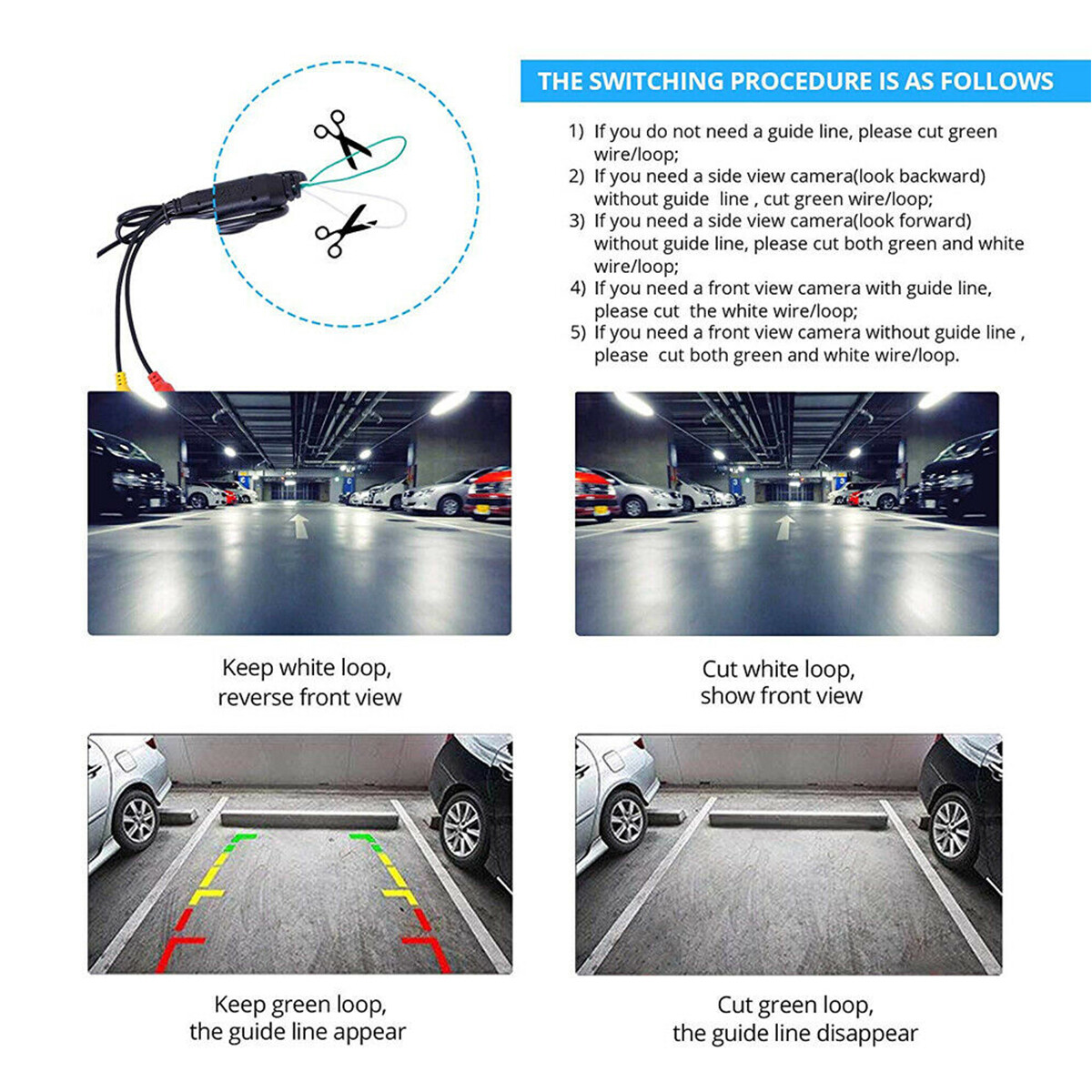 THE SWITCHING PROCEDURE IS AS FOLLOWS

1) If you do not need a guide line, please cut green wire/loop;
2) If you need a side view camera(look backward) without guide  line , cut green wire/loop;
3) If you need a side view camera(look forward) without guide line, please cut both green and white wire/loop;
4) If you need a front view camera with guide line, please cut  the white wire/loop;
5) If you need a front view camera without guide line , please  cut both green and white wire/loop.

Keep white loop, reverse front view

Cut white loop, show front view

Keep green loop, the guide line appear

Cut green loop, the guide line disappear