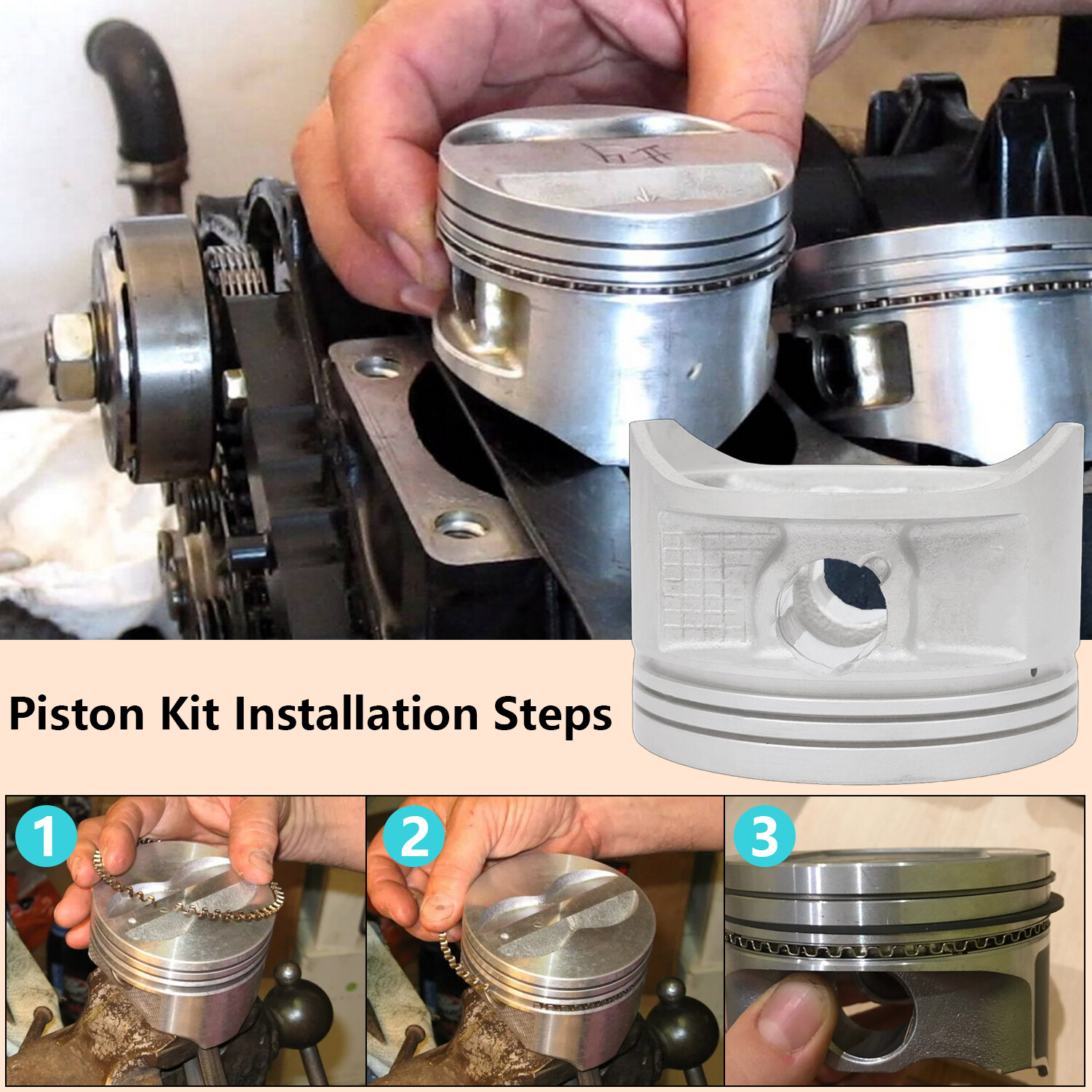 Piston Kit Installation Steps

1

2

3