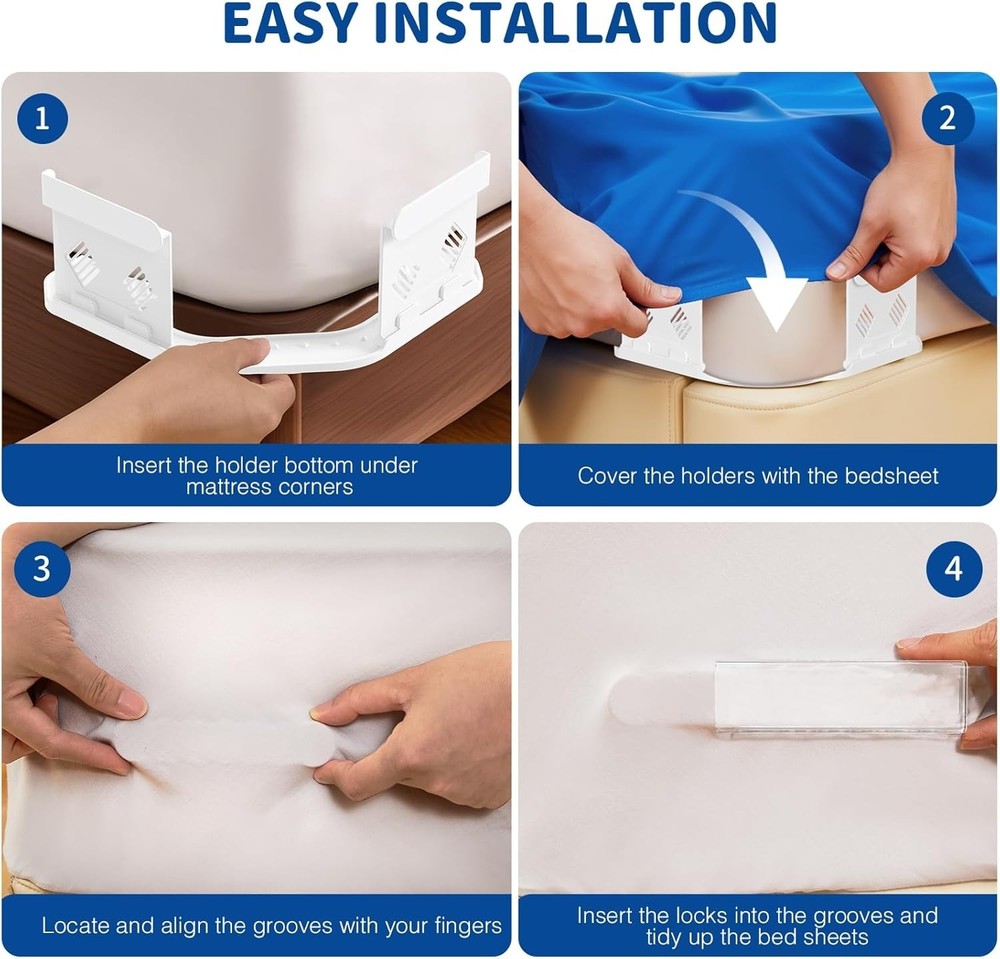 EASY INSTALLATION

1

Insert the holder bottom under mattress corners

2

Cover the holders with the bedsheet

3

Locate and align the grooves with your fingers

4

Insert the locks into the grooves and tidy up the bed sheets