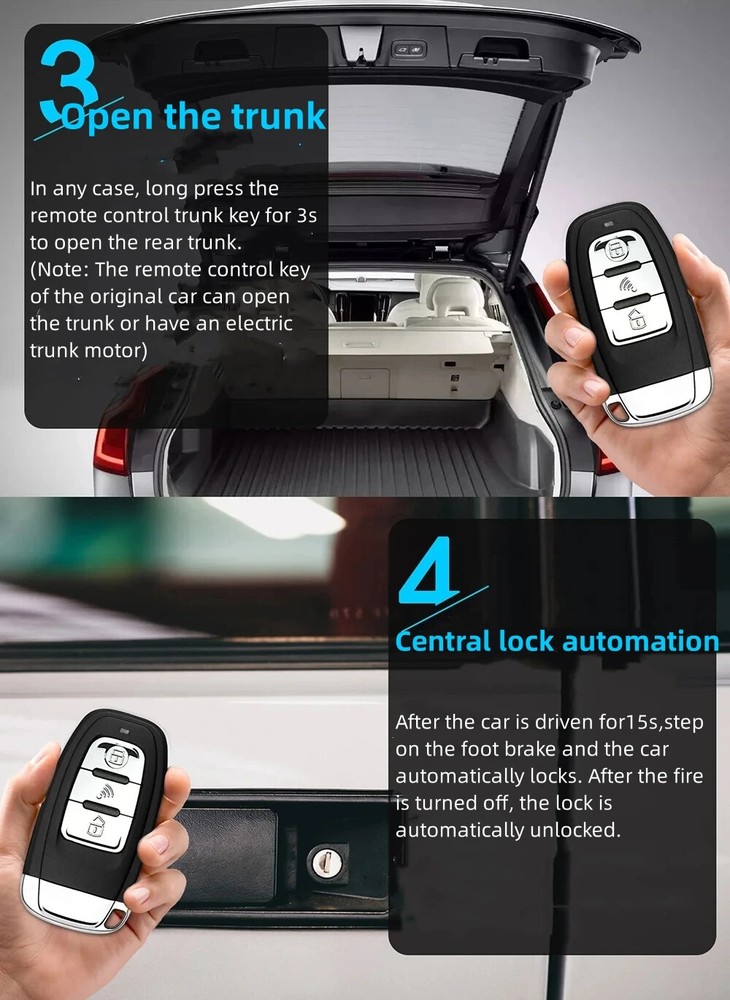 3 Open the trunk

In any case, long press the remote control trunk key for 3s to open the rear trunk. (Note: The remote control key of the original car can open the trunk or have an electric trunk motor)

4 Central lock automation

After the car is driven for15s,step on the foot brake and the car automatically locks. After the fire is turned off, the lock is automatically unlocked.