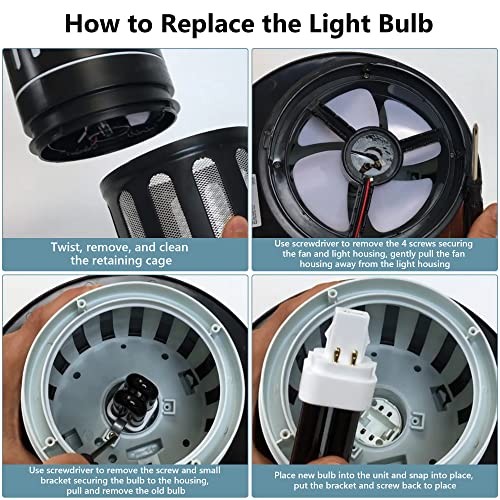 How to Replace the Light Bulb

Twist, remove, and clean the retaining cage

Use screwdriver to remove the 4 screws securing the fan and light housing, gently pull the fan housing away from the light housing

Use screwdriver to remove the screw and small bracket securing the bulb to the housing, pull and remove the old bulb

Place new bulb into the unit and snap into place, put the bracket and screw back to place