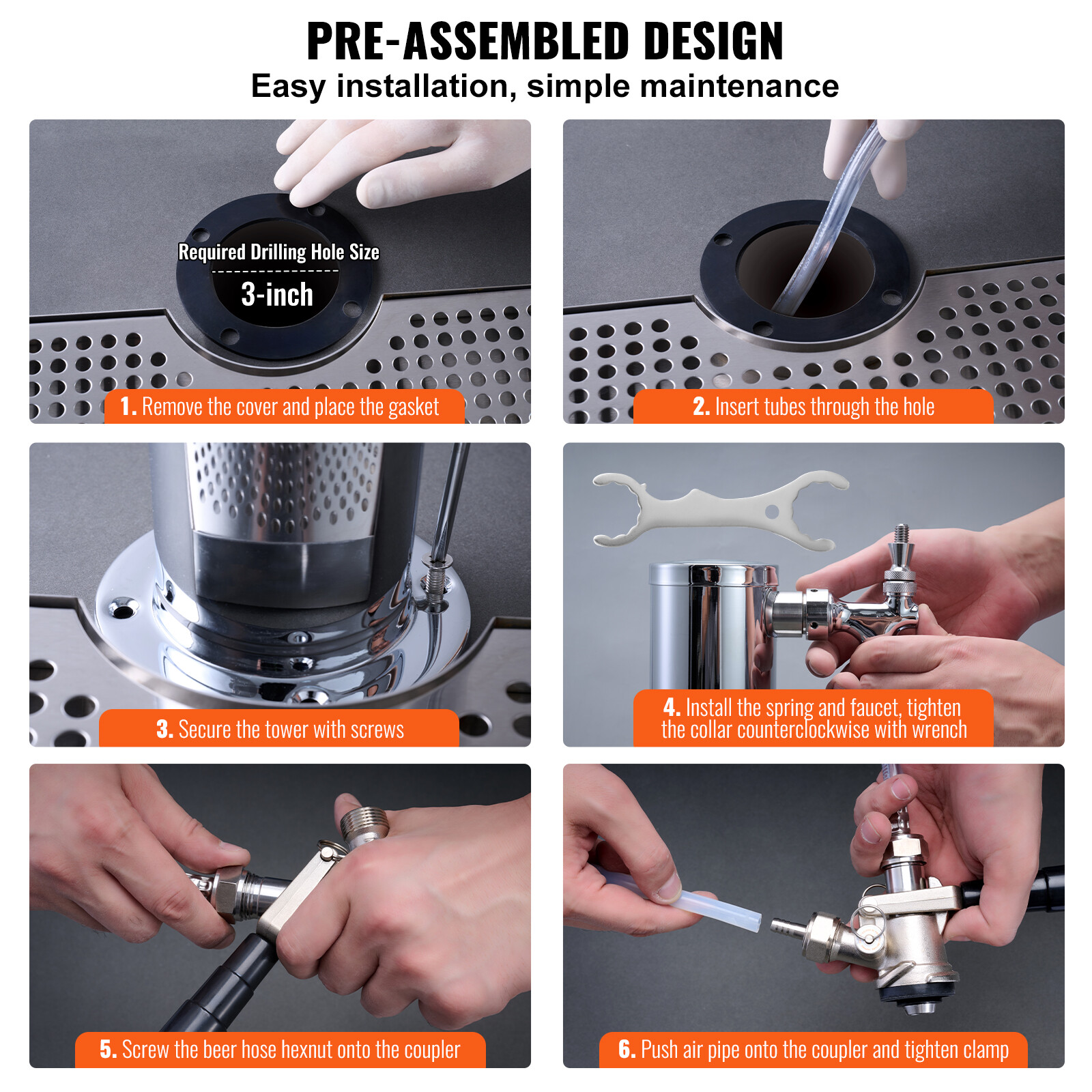 PRE-ASSEMBLED DESIGN

Easy installation, simple maintenance

Required Drilling Hole Size

3-inch

1. Remove the cover and place the gasket

2. Insert tubes through the hole

3. Secure the tower with screws

4. Install the spring and faucet, tighten the collar counterclockwise with wrench

5. Screw the beer hose hexnut onto the coupler

6. Push air pipe onto the coupler and tighten clamp