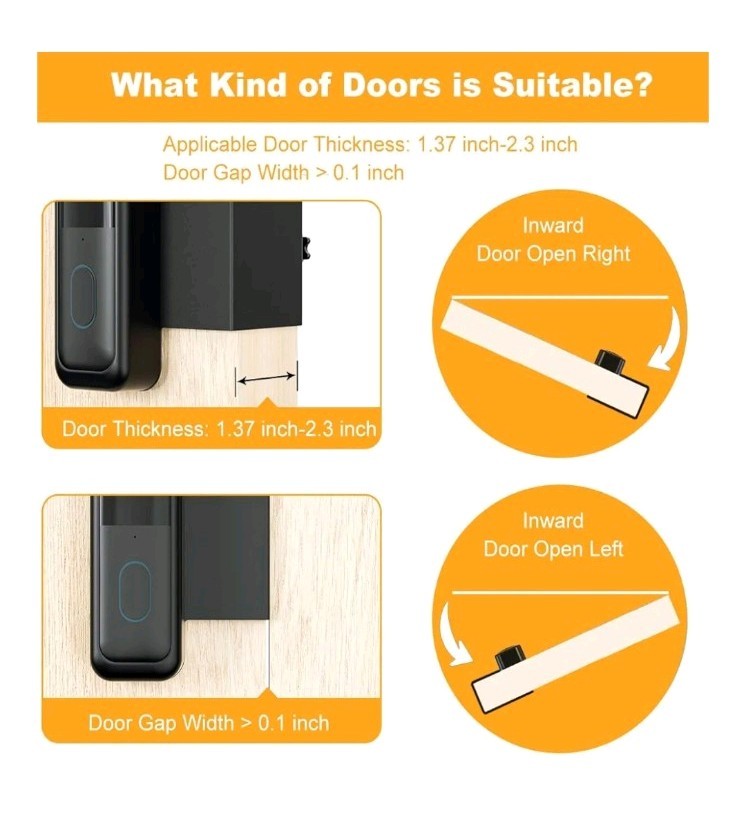 What Kind of Doors is Suitable?

Applicable Door Thickness: 1.37 inch-2.3 inch
Door Gap Width > 0.1 inch

Door Thickness: 1.37 inch-2.3 inch

Inward
Door Open Right

Door Gap Width > 0.1 inch

Inward
Door Open Left