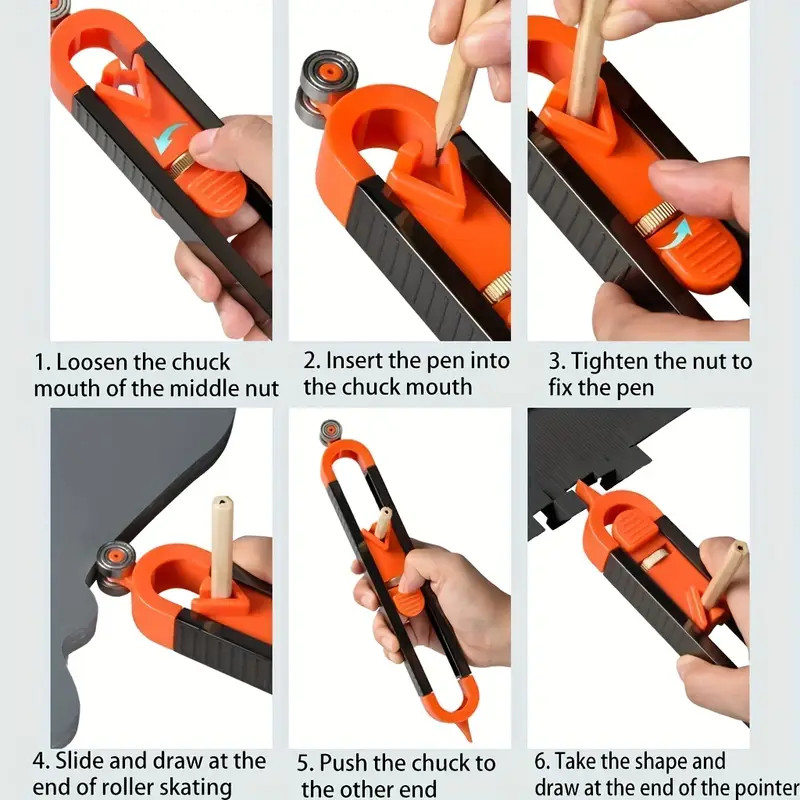 1. Loosen the chuck mouth of the middle nut

2. Insert the pen into the chuck mouth

3. Tighten the nut to fix the pen

4. Slide and draw at the end of roller skating

5. Push the chuck to the other end

6. Take the shape and draw at the end of the pointer