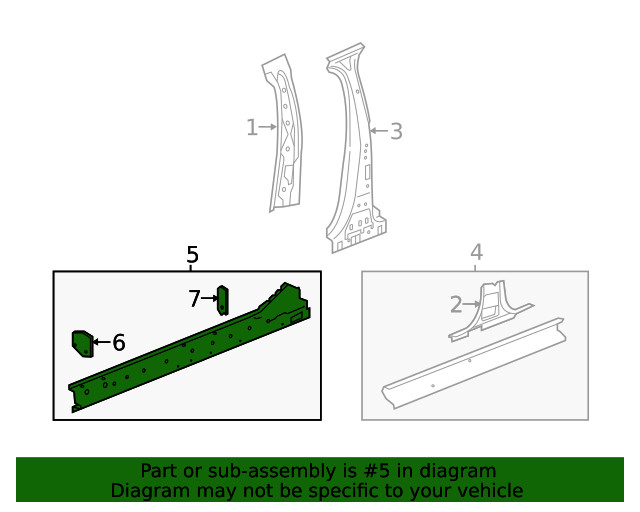 1
3
5
4
7
2
6

Part or sub-assembly is #5 in diagram
Diagram may not be specific to your vehicle