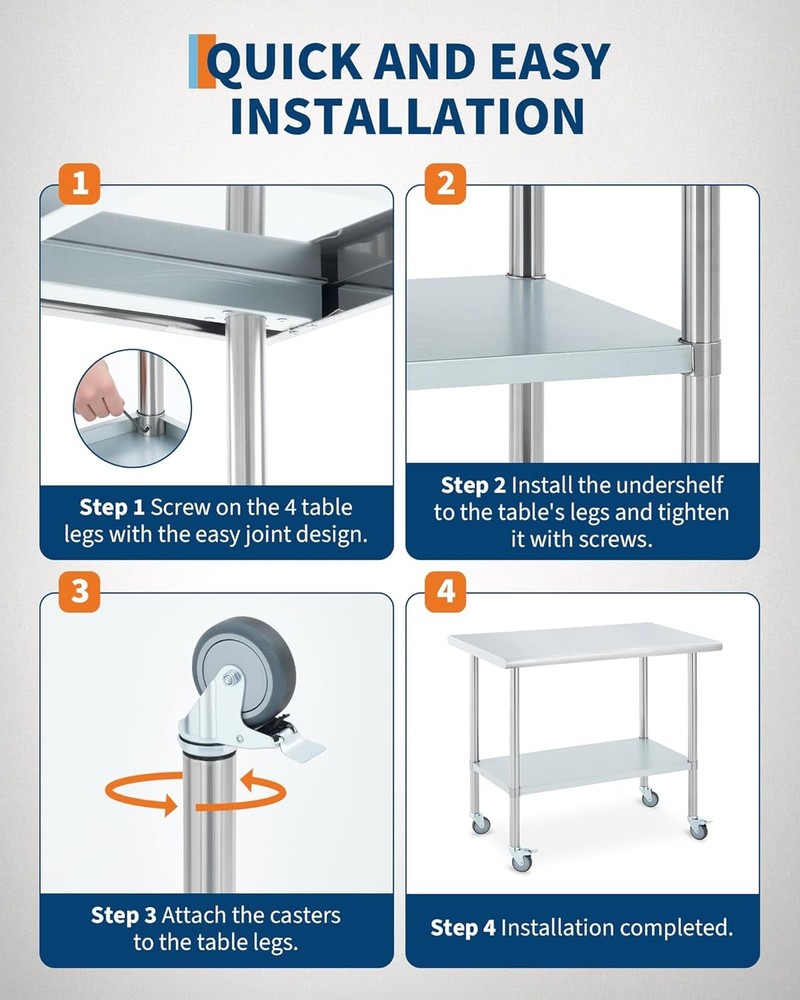 QUICK AND EASY INSTALLATION

1

Step 1 Screw on the 4 table legs with the easy joint design.

2

Step 2 Install the undershelf to the table's legs and tighten it with screws.

3

Step 3 Attach the casters to the table legs.

4

Step 4 Installation completed.