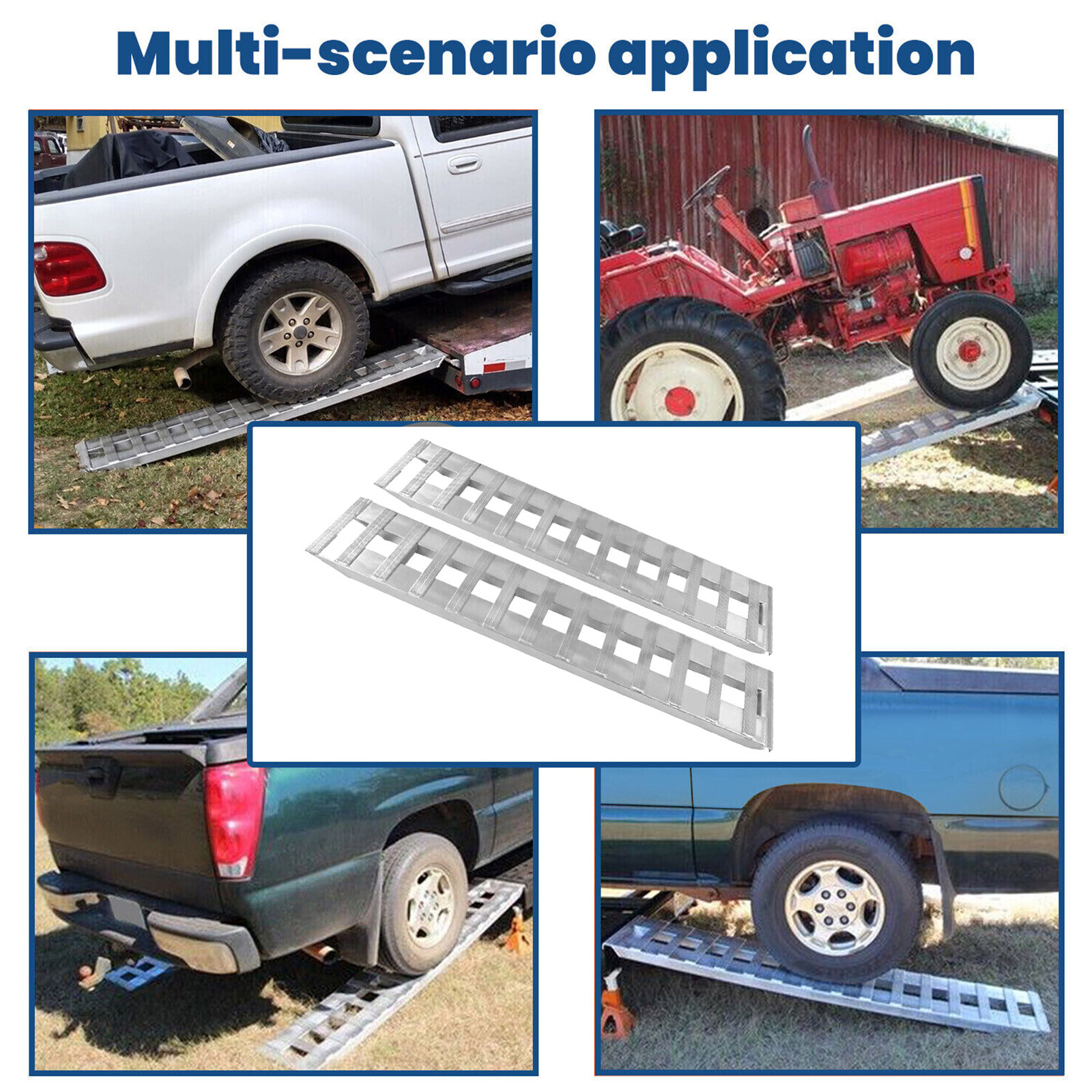 Multi-scenario application