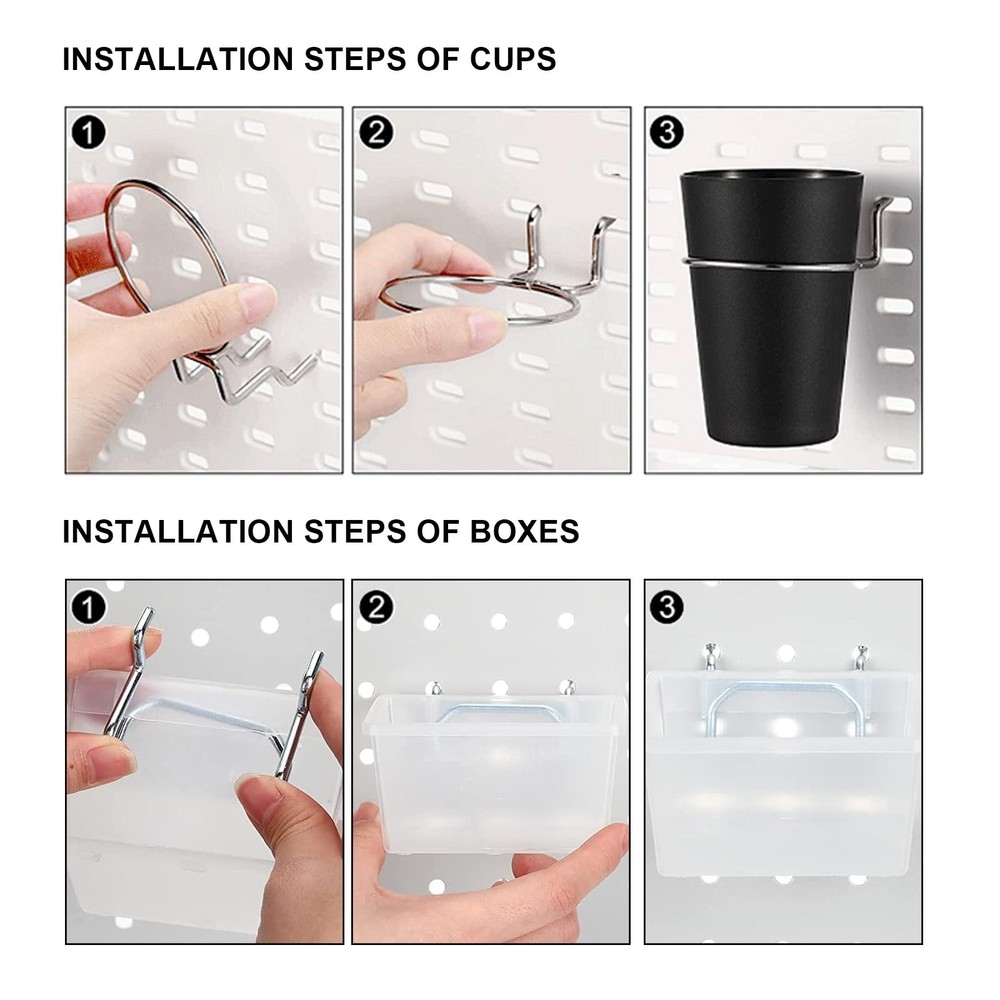 INSTALLATION STEPS OF CUPS

1

2

3

INSTALLATION STEPS OF BOXES

1

2

3