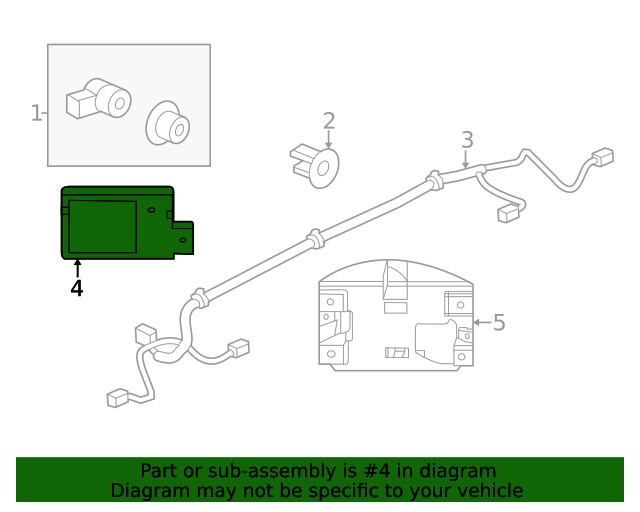 1
2
3
4
5

Part or sub-assembly is #4 in diagram
Diagram may not be specific to your vehicle