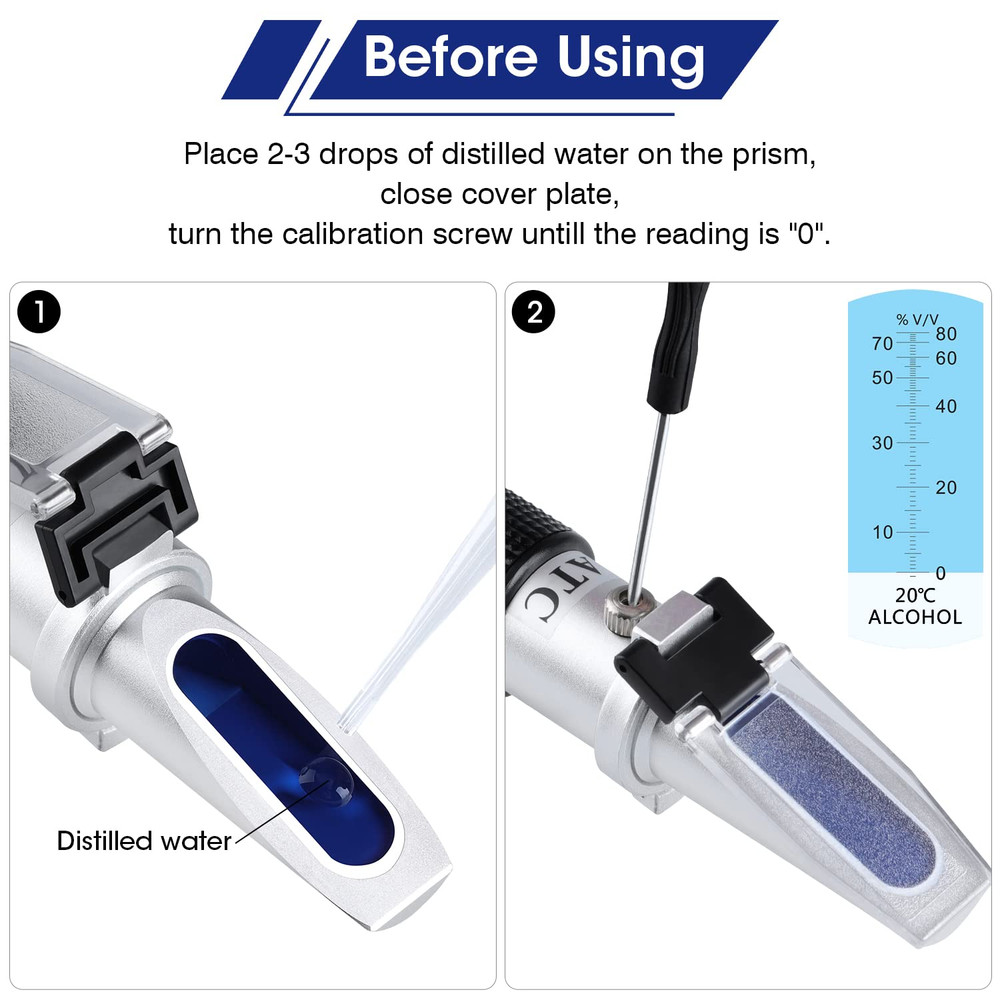 Before Using

Place 2-3 drops of distilled water on the prism, close cover plate, turn the calibration screw untill the reading is "0".

1

Distilled water

2

ATC

% V/V
70
50
30
10
80
60
40
20
0
20℃
ALCOHOL