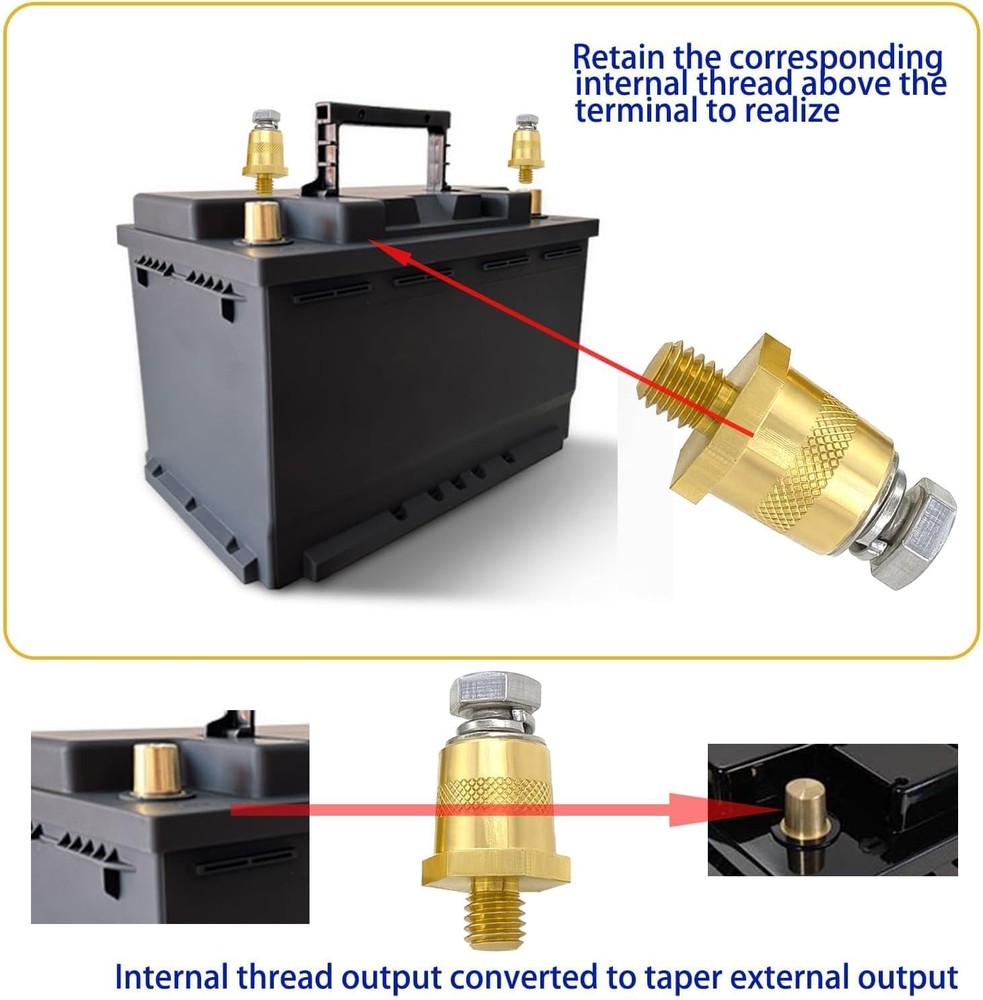 Retain the corresponding internal thread above the terminal to realize

Internal thread output converted to taper external output