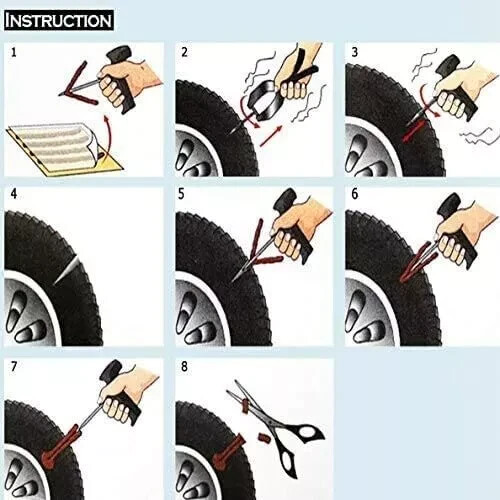 INSTRUCTION

1

2

3

4

5

6

7

8