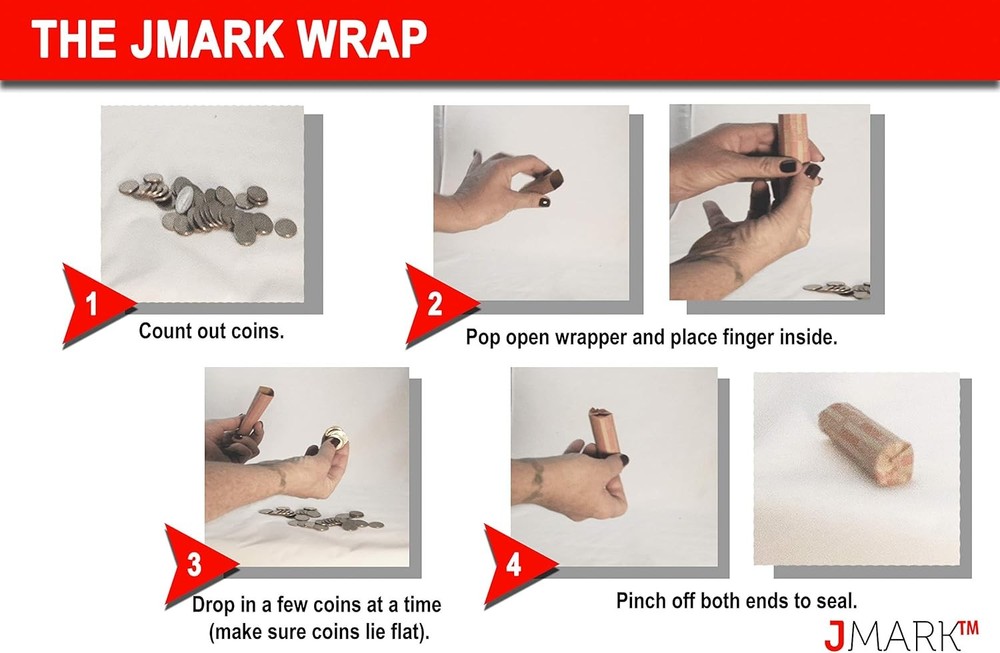 THE JMARK WRAP

1
Count out coins.

2
Pop open wrapper and place finger inside.

3
Drop in a few coins at a time (make sure coins lie flat).

4
Pinch off both ends to seal.

JMARK™