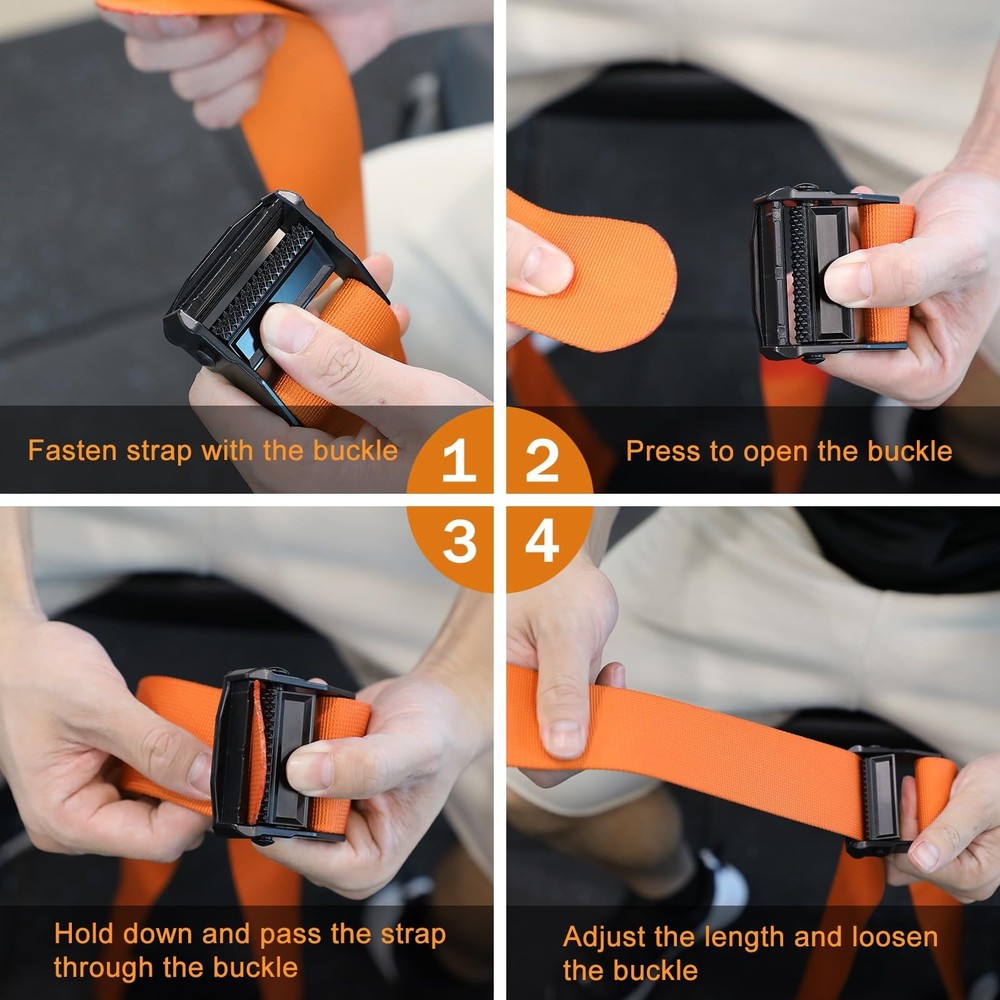 Fasten strap with the buckle

1

2

Press to open the buckle

3

4

Hold down and pass the strap through the buckle

Adjust the length and loosen the buckle