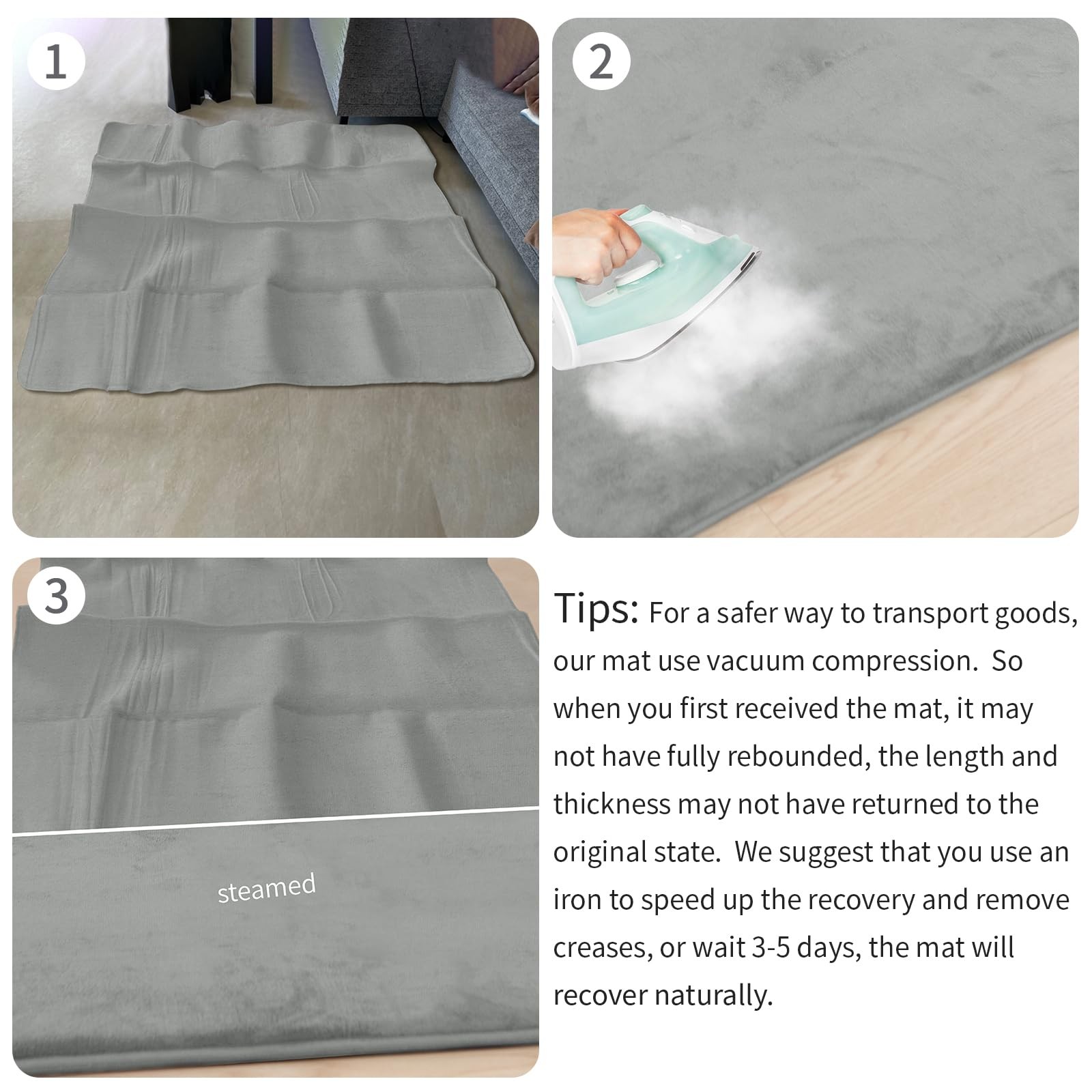 1

2

3

steamed

Tips: For a safer way to transport goods, our mat use vacuum compression. So when you first received the mat, it may not have fully rebounded, the length and thickness may not have returned to the original state. We suggest that you use an iron to speed up the recovery and remove creases, or wait 3-5 days, the mat will recover naturally.