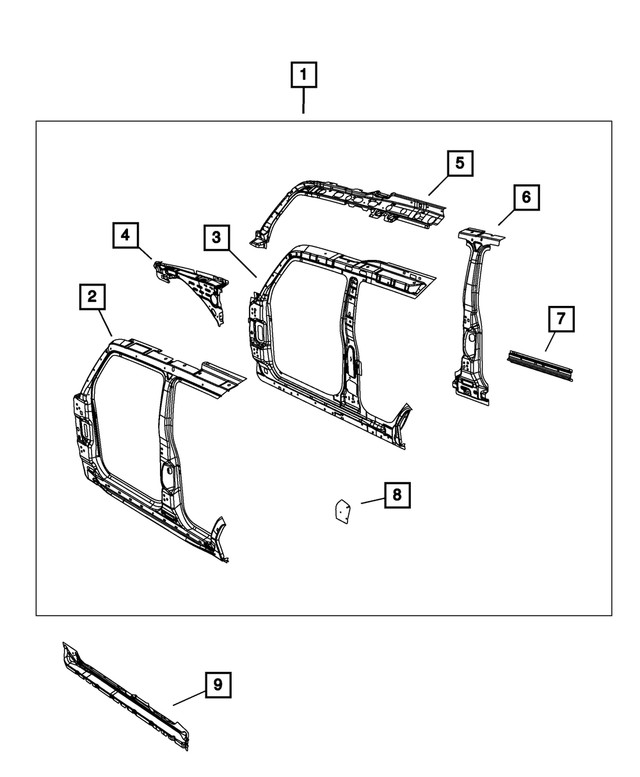 1
5
6
4
3
2
7
8
9