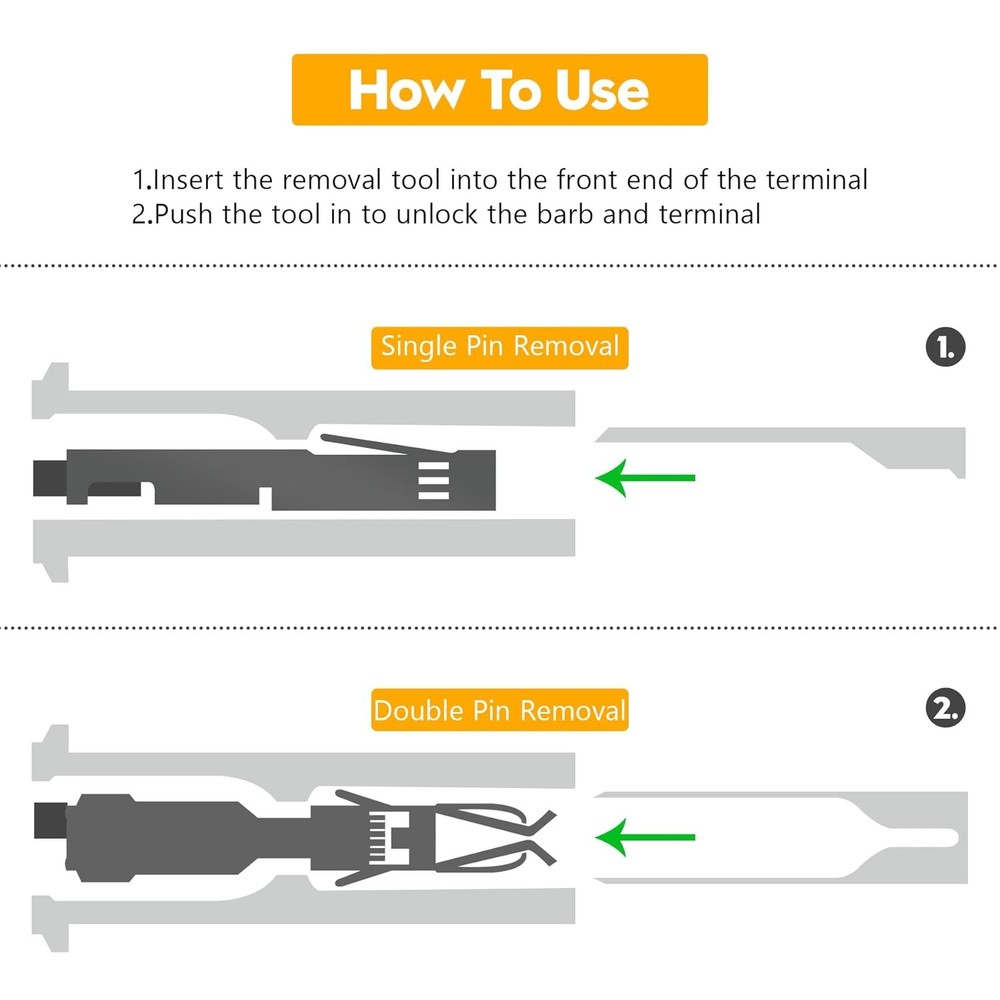 How To Use

1.Insert the removal tool into the front end of the terminal
2.Push the tool in to unlock the barb and terminal

Single Pin Removal

1.

Double Pin Removal

2.