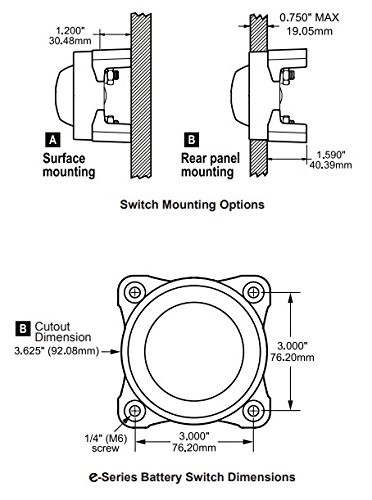 1.200"
30.48mm

0.750" MAX
19.05mm

A
Surface mounting

B
Rear panel mounting

1.590"
40.39mm

Switch Mounting Options

B Cutout Dimension
3.625" (92.08mm)

3.000"
76.20mm

1/4" (M6) screw

3.000"
76.20mm

e-Series Battery Switch Dimensions