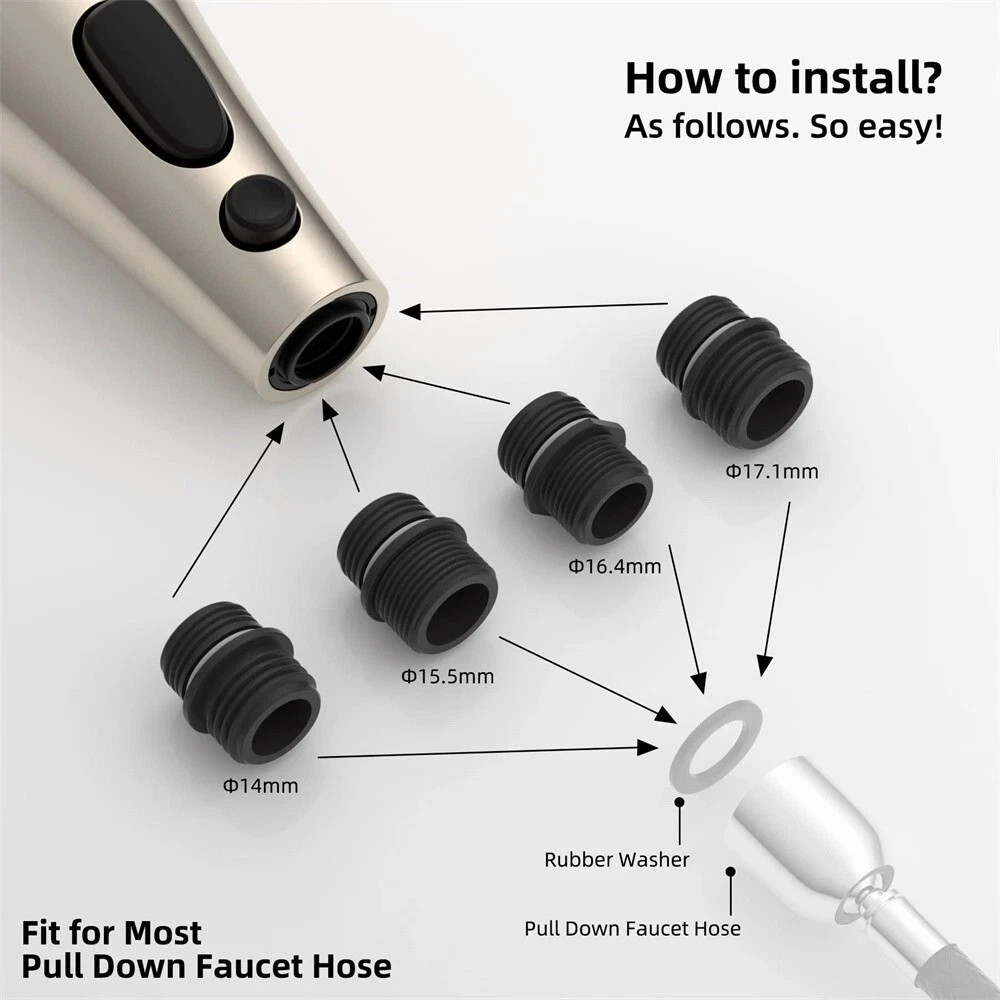 How to install?
As follows. So easy!

Φ17.1mm

Φ16.4mm

Φ15.5mm

Φ14mm

Rubber Washer

Pull Down Faucet Hose

Fit for Most
Pull Down Faucet Hose