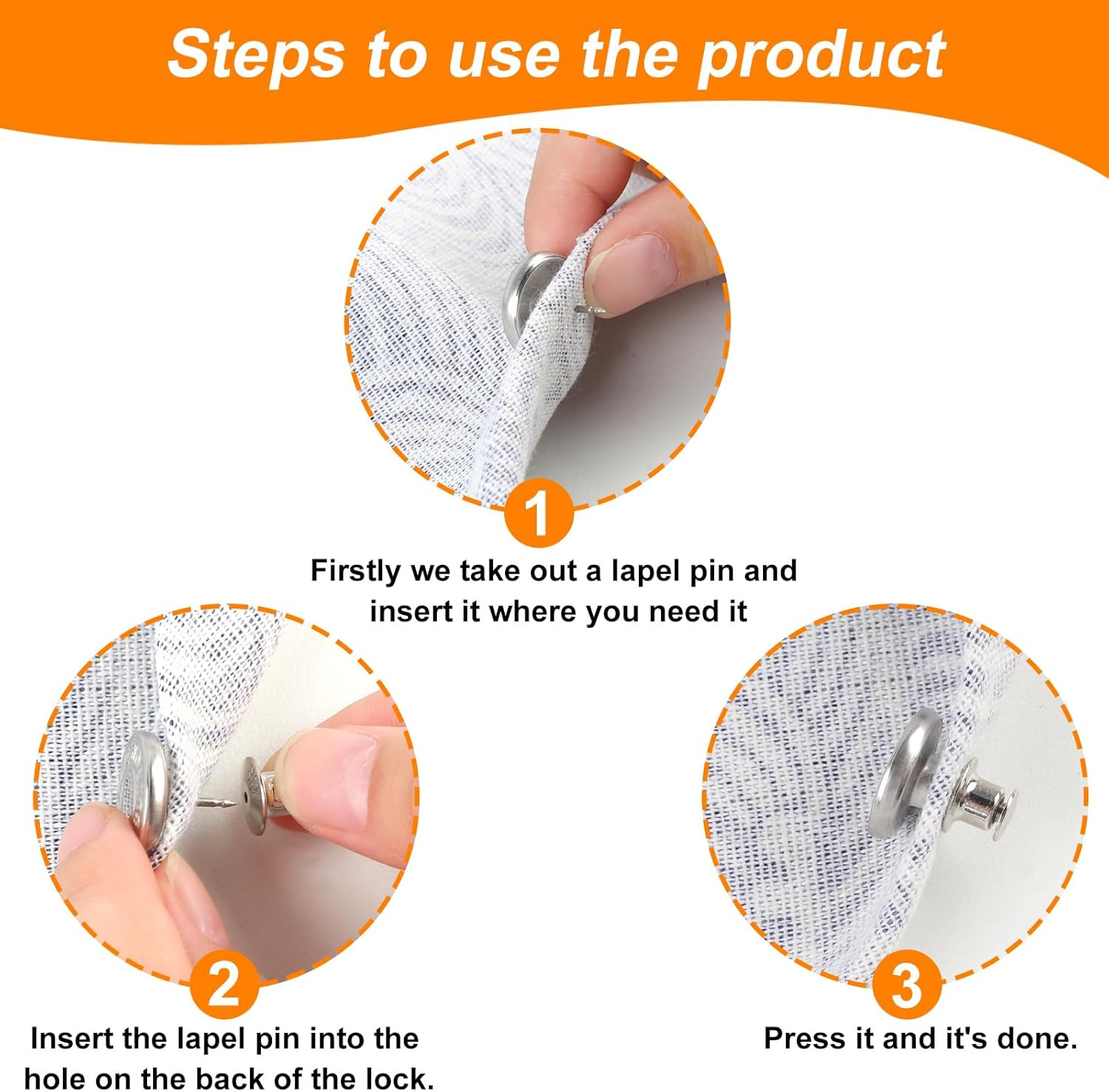 Steps to use the product

1

Firstly we take out a lapel pin and insert it where you need it

2

Insert the lapel pin into the hole on the back of the lock.

3

Press it and it's done.