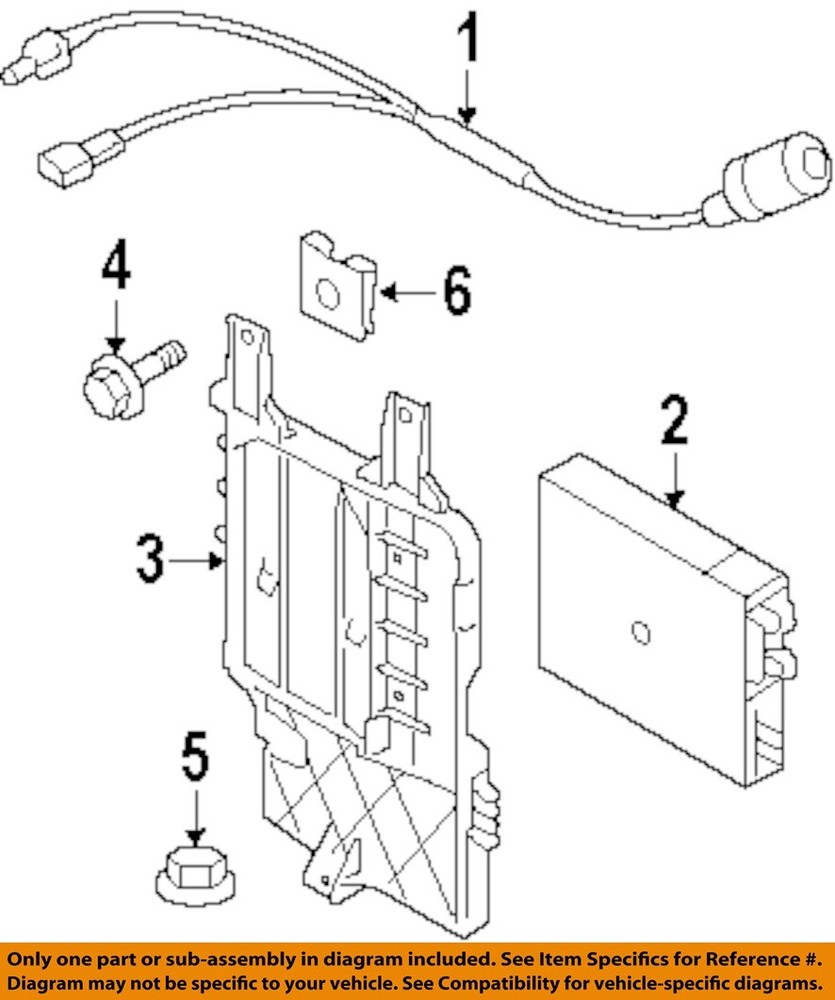 1

4

6

2

3

5

Only one part or sub-assembly in diagram included. See Item Specifics for Reference #. Diagram may not be specific to your vehicle. See Compatibility for vehicle-specific diagrams.