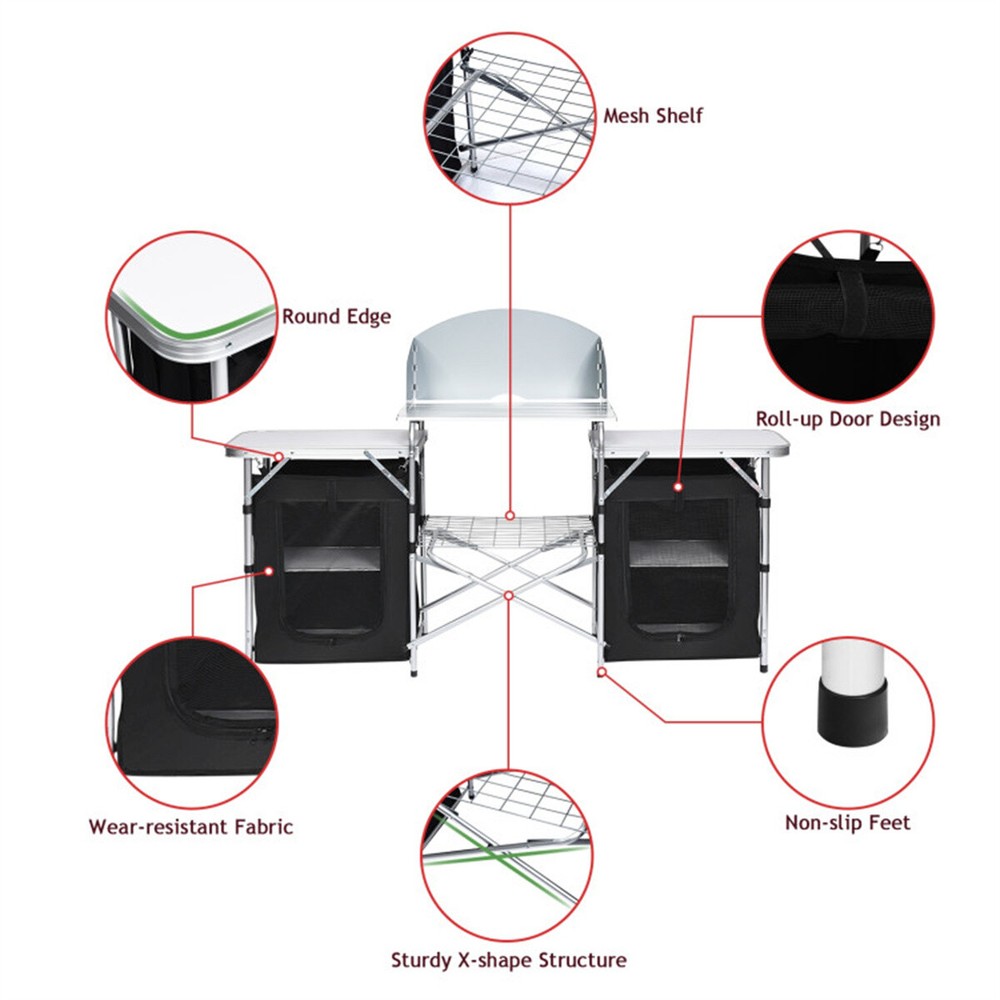 Mesh Shelf

Round Edge

Roll-up Door Design

Wear-resistant Fabric

Non-slip Feet

Sturdy X-shape Structure