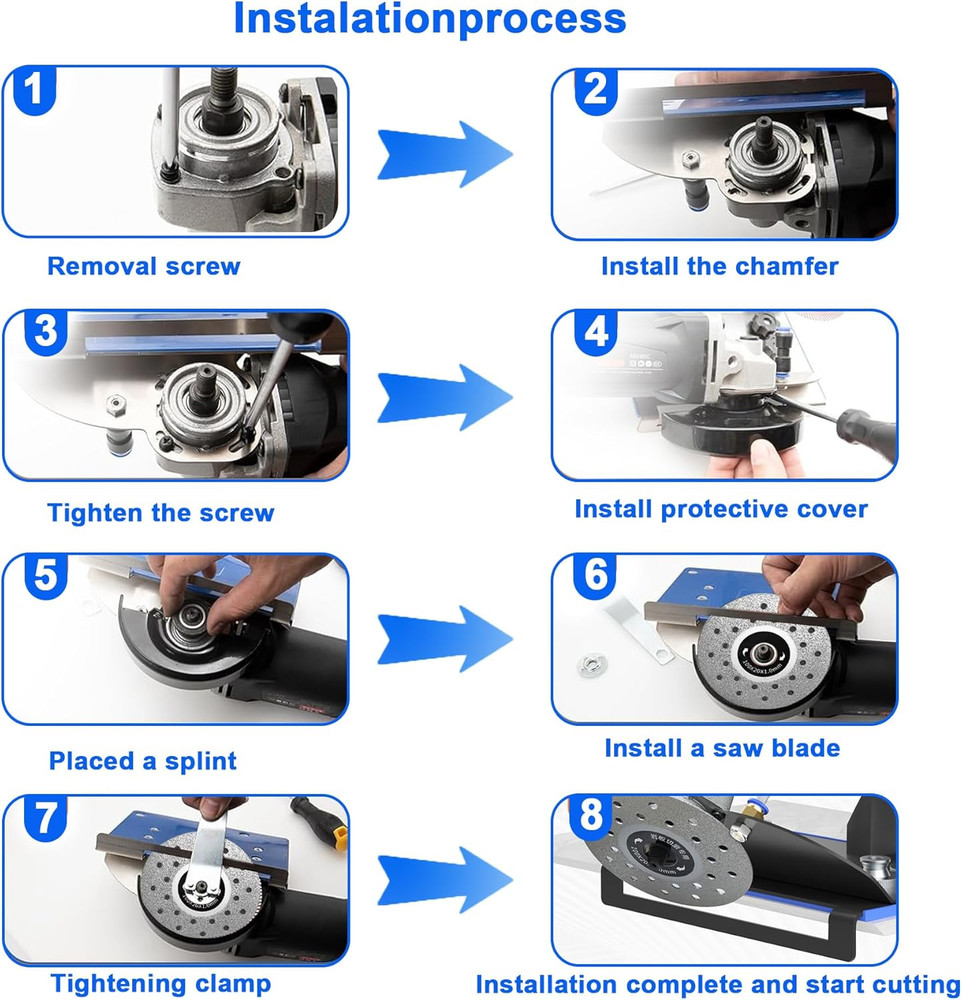 Instalationprocess

1

Removal screw

2

Install the chamfer

3

Tighten the screw

4

Install protective cover

5

Placed a splint

6

Install a saw blade

7

Tightening clamp

8

Installation complete and start cutting