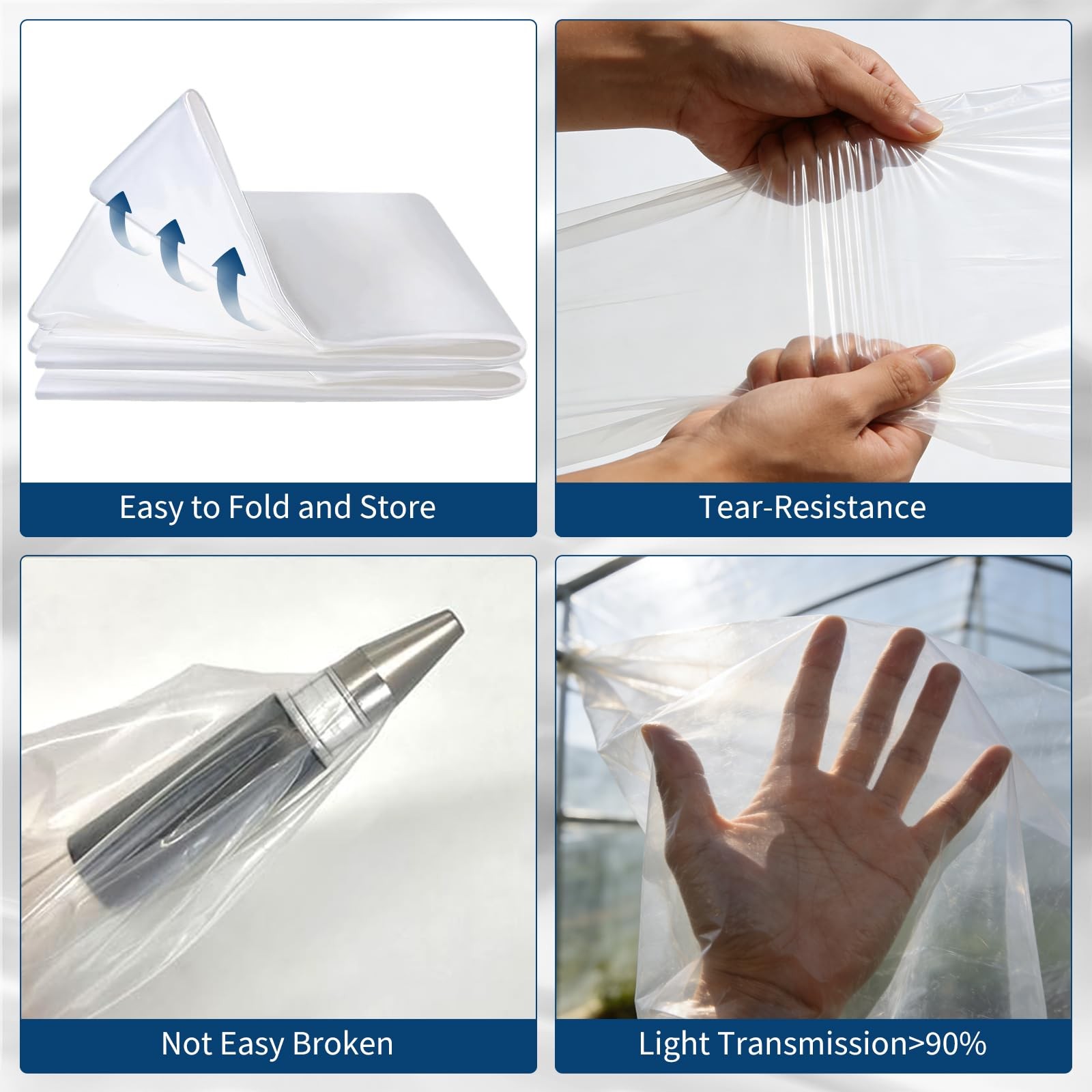 Easy to Fold and Store

Tear-Resistance

Not Easy Broken

Light Transmission>90%