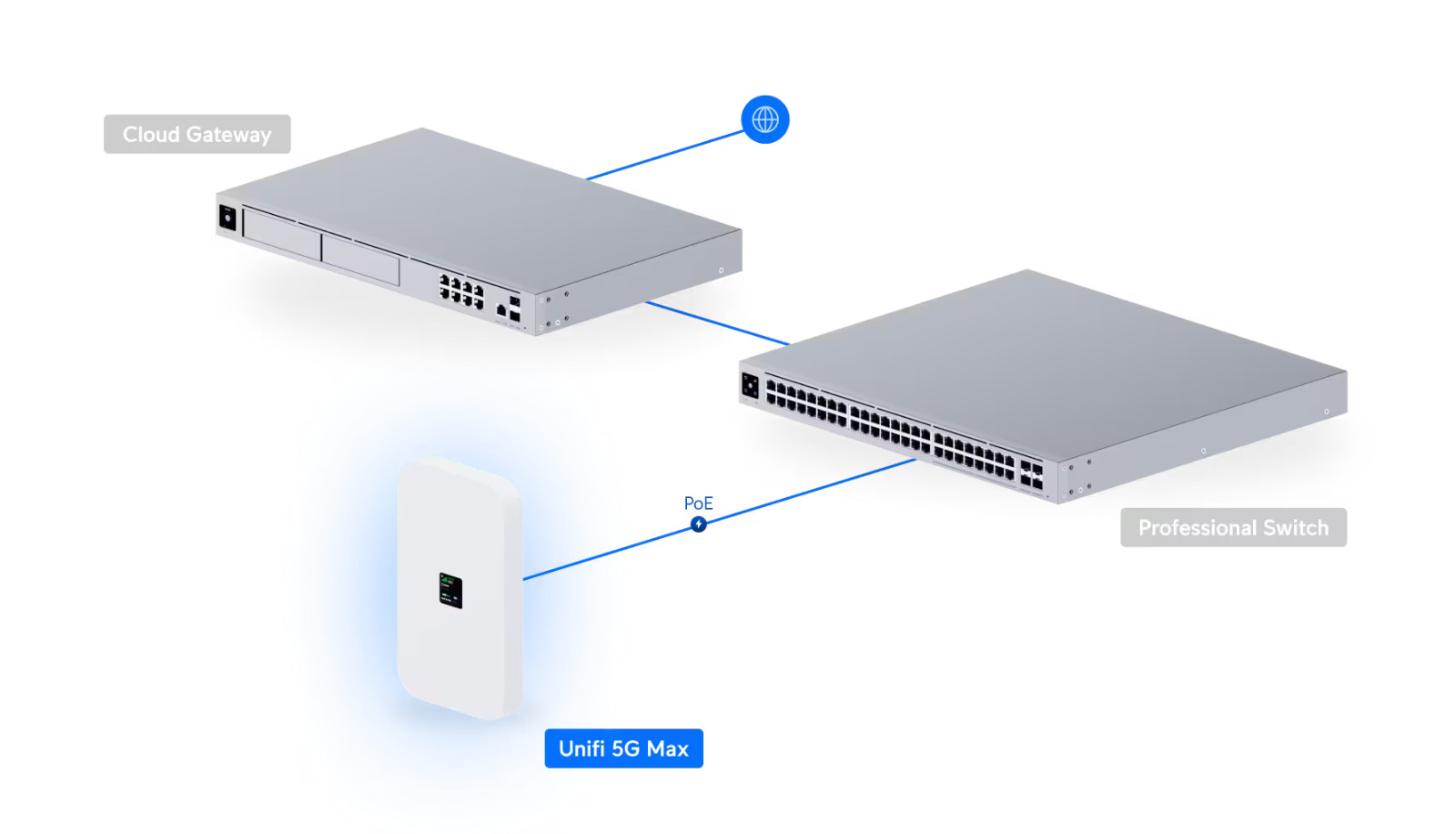 Cloud Gateway

PoE

Professional Switch

Unifi 5G Max