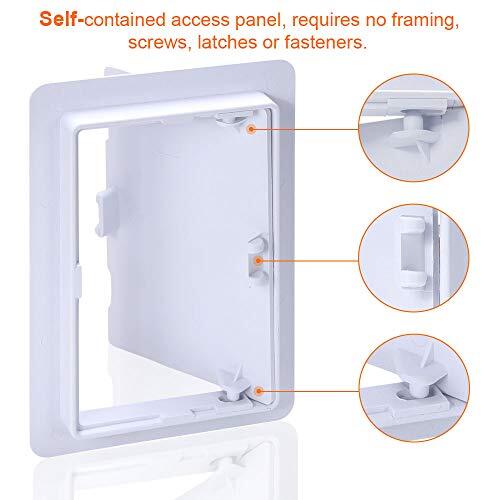 Self-contained access panel, requires no framing, screws, latches or fasteners.