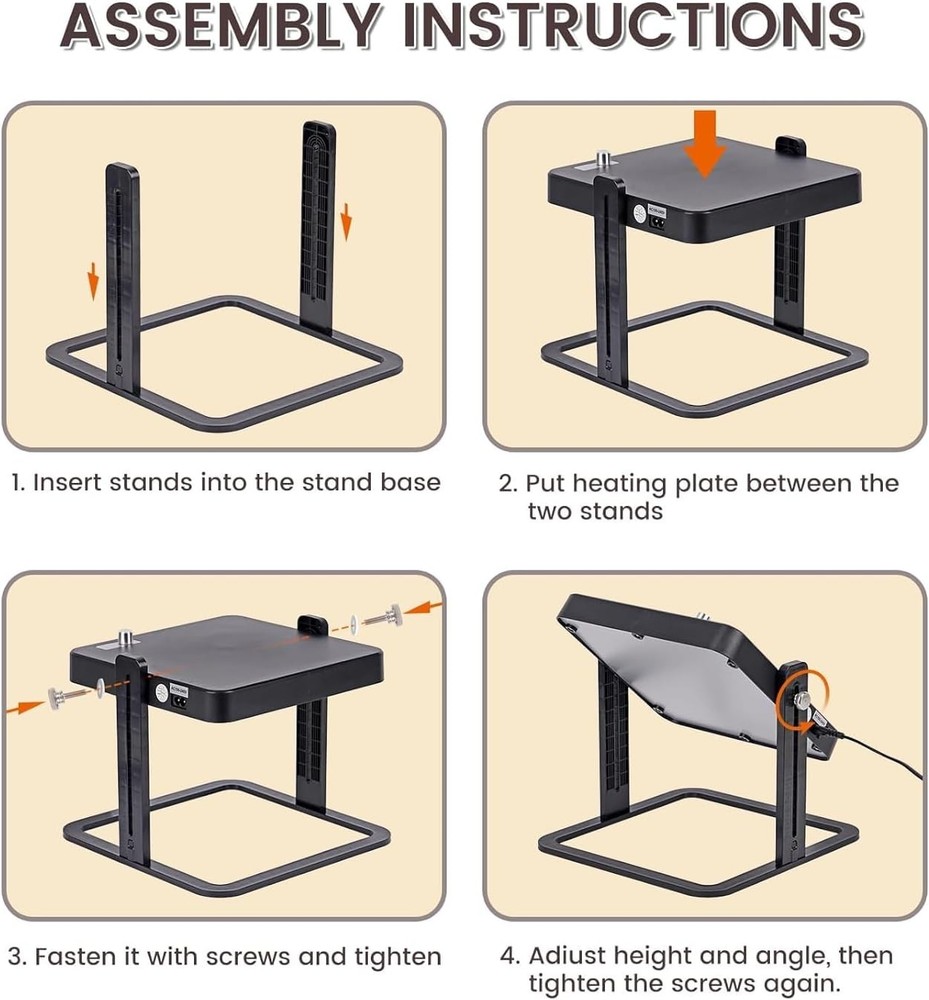 ASSEMBLY INSTRUCTIONS

1. Insert stands into the stand base

2. Put heating plate between the two stands

3. Fasten it with screws and tighten

4. Adjust height and angle, then tighten the screws again.