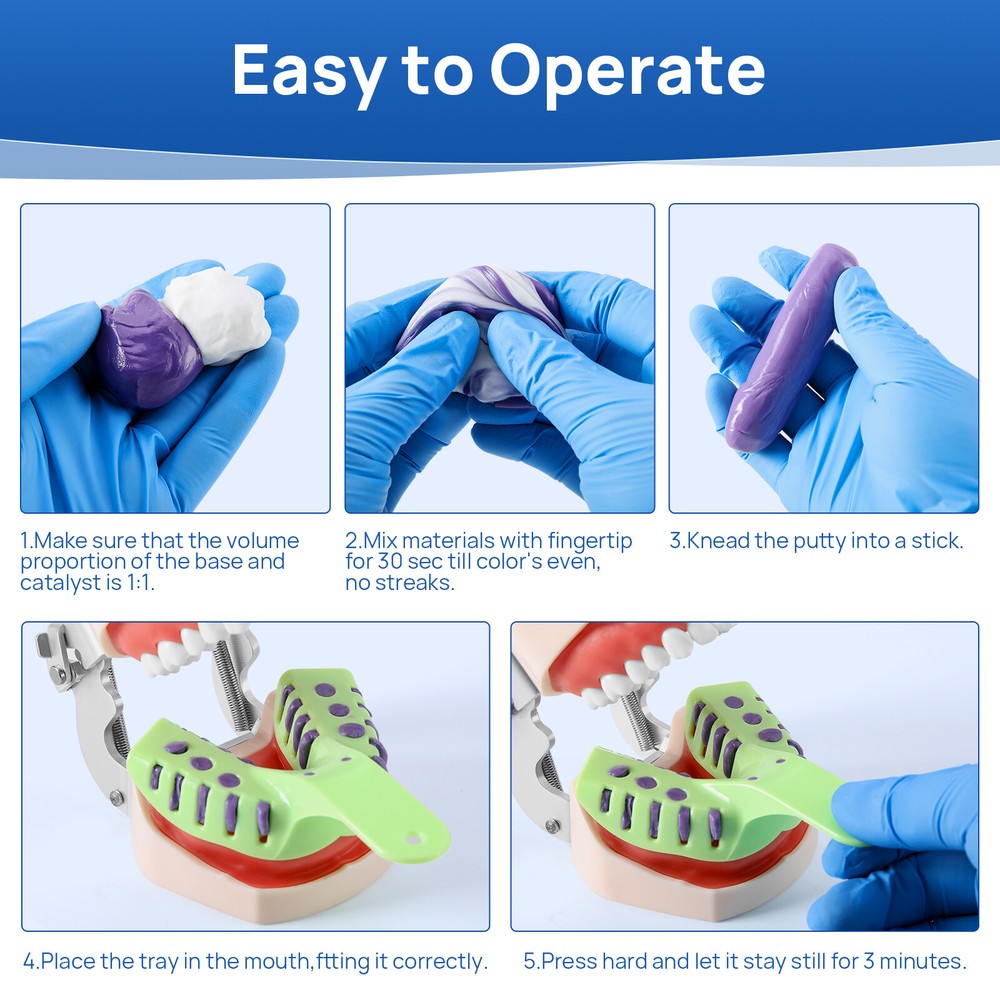 Easy to Operate

1.Make sure that the volume proportion of the base and catalyst is 1:1.

2.Mix materials with fingertip for 30 sec till color's even, no streaks.

3.Knead the putty into a stick.

4.Place the tray in the mouth,ftting it correctly.

5.Press hard and let it stay still for 3 minutes.