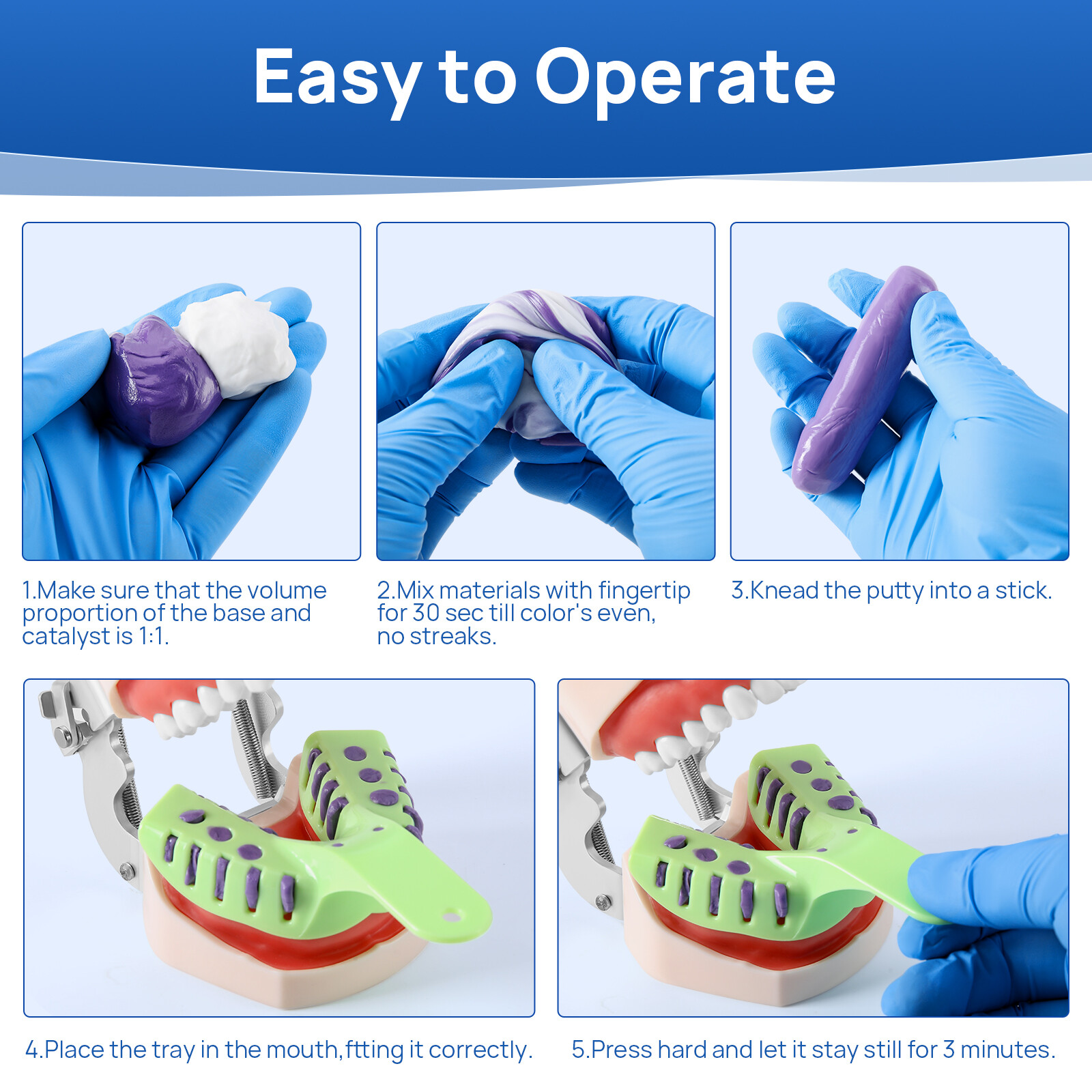 Easy to Operate

1.Make sure that the volume proportion of the base and catalyst is 1:1.

2.Mix materials with fingertip for 30 sec till color's even, no streaks.

3.Knead the putty into a stick.

4.Place the tray in the mouth,ftting it correctly.

5.Press hard and let it stay still for 3 minutes.