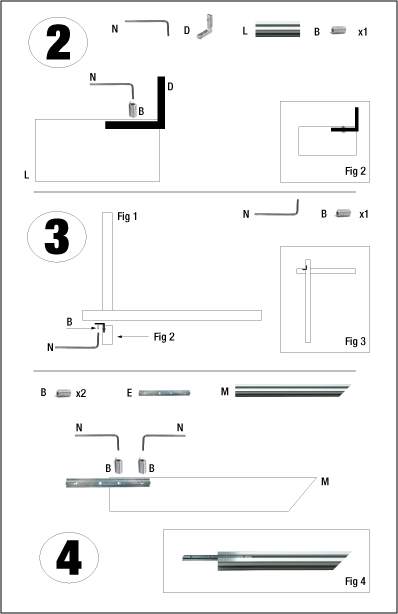 2

N D L B x1

N D B

L

Fig 2

3

Fig 1

N B x1

B

N

Fig 2

Fig 3

B x2 E M

N N

B B

M

4

Fig 4