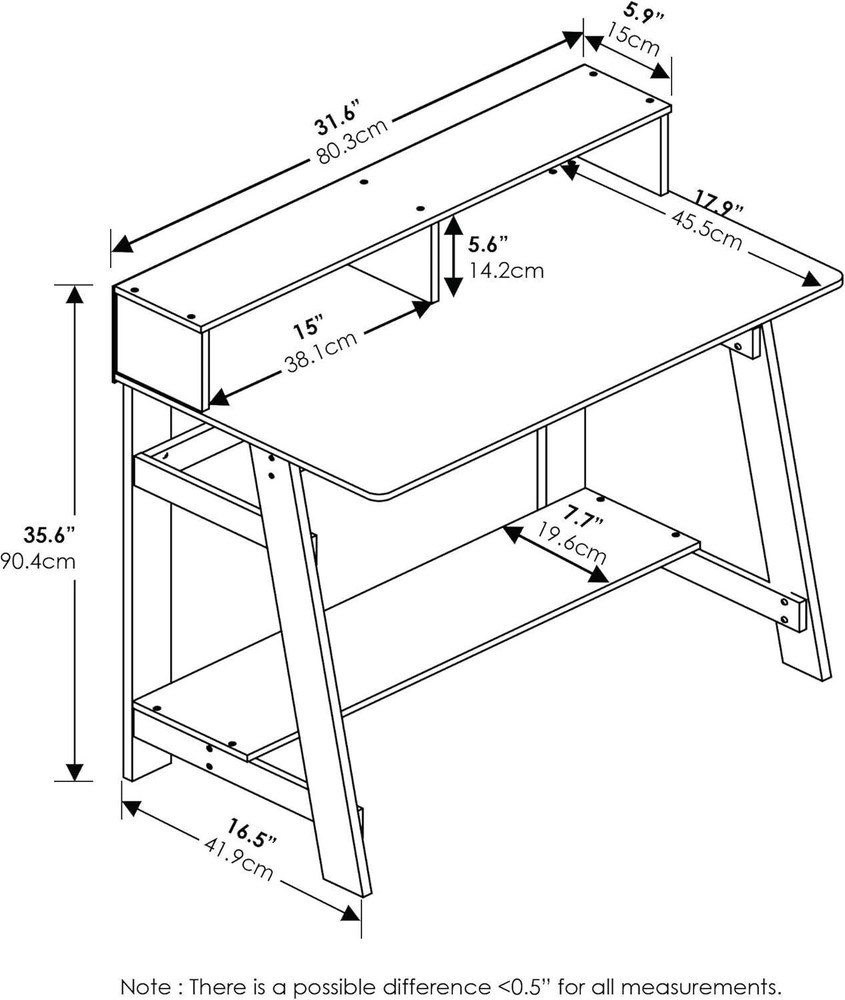 5.9”
15cm

31.6”
80.3cm

17.9”
45.5cm

5.6”
14.2cm

15”
38.1cm

35.6”
90.4cm

7.7”
19.6cm

16.5”
41.9cm

Note : There is a possible difference <0.5” for all measurements.